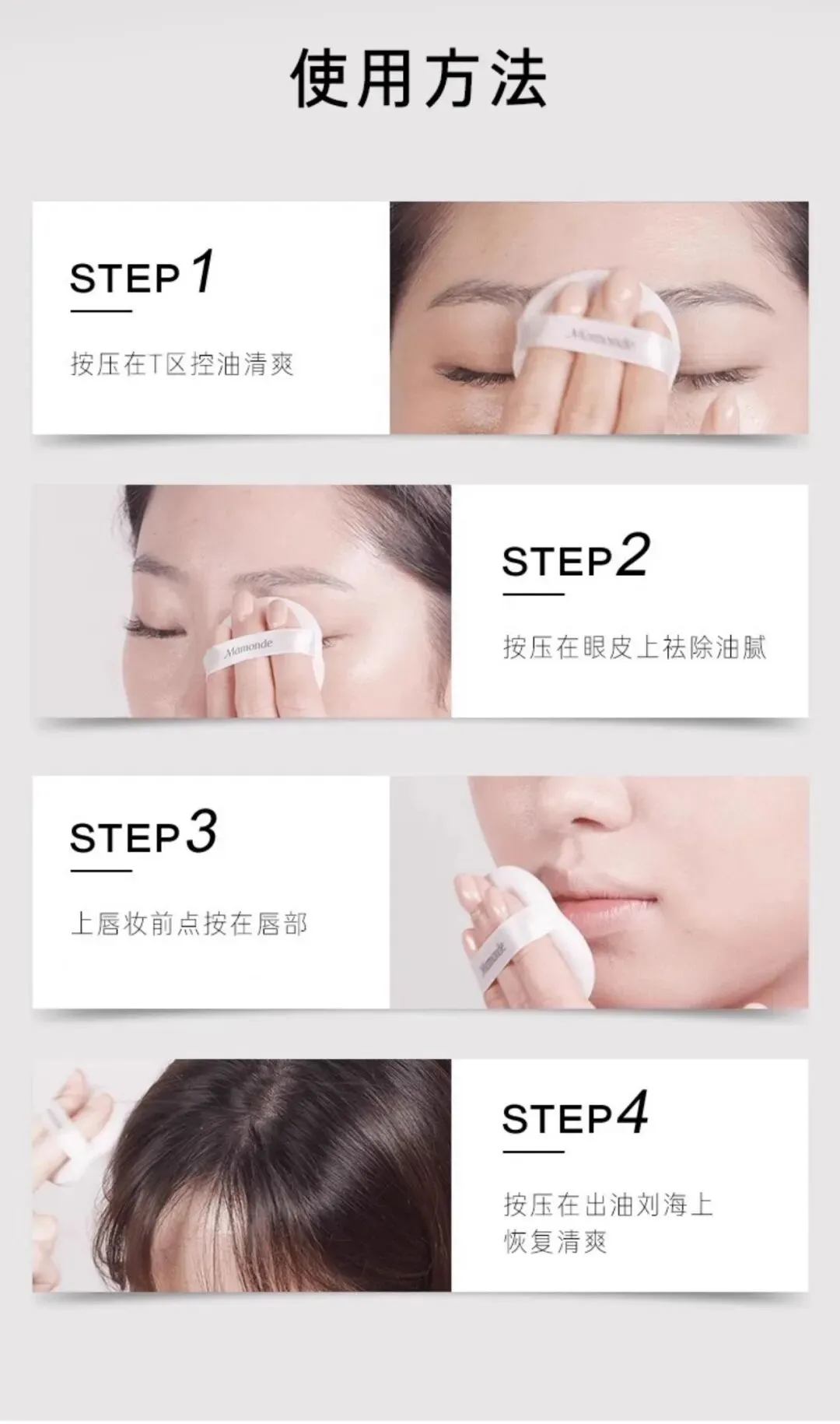 使用方法

STEP 1

按压在T区控油清爽

Mamonde

Mamonde

STEP 2

按压在眼皮上祛除油腻

STEP 3

上唇妆前点按在唇部

Mamonde

STEP 4

按压在出油刘海上
恢复清爽