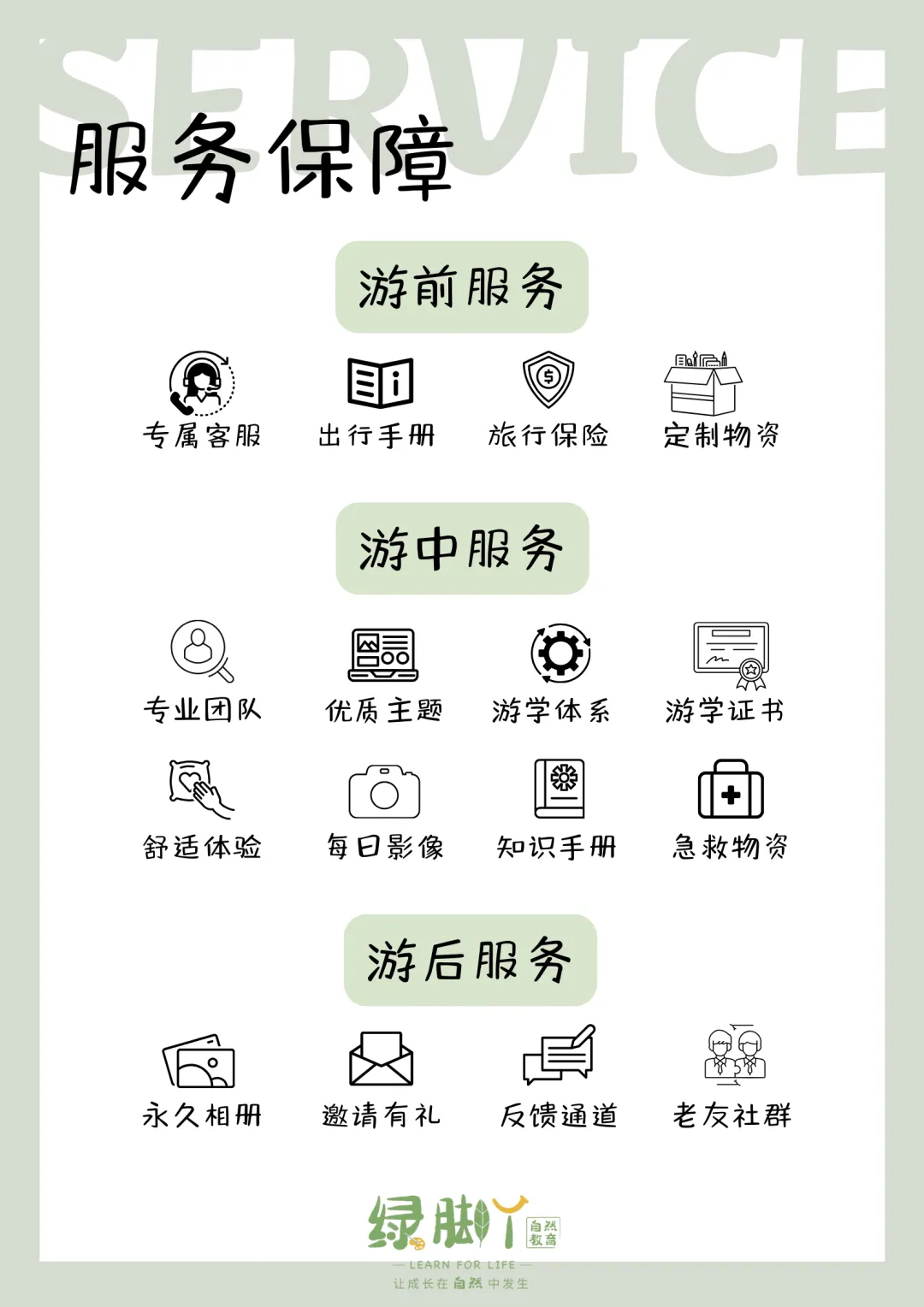 SERVICE

服务保障

游前服务

专属客服 出行手册 旅行保险 定制物资

游中服务

专业团队 优质主题 游学体系 游学证书

舒适体验 每日影像 知识手册 急救物资

游后服务

永久相册 邀请有礼 反馈通道 老友社群

绿脚丫 自然教育

— LEARN FOR LIFE —

让成长在自然中发生