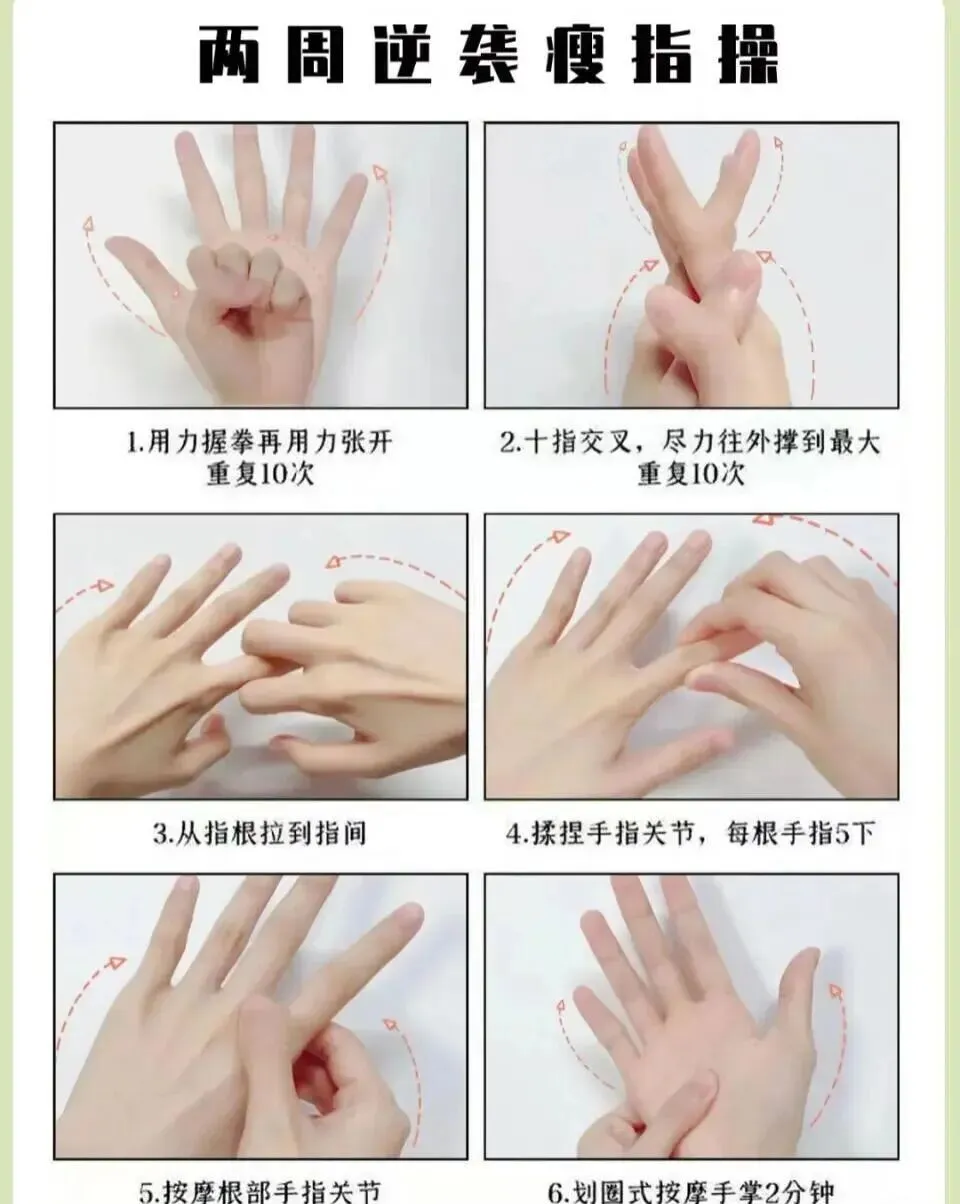 两周逆袭瘦指操

1.用力握拳再用力张开
重复10次

2.十指交叉，尽力往外撑到最大
重复10次

3.从指根拉到指间

4.揉捏手指关节，每根手指5下

5.按摩根部手指关节

6.划圈式按摩手掌2分钟