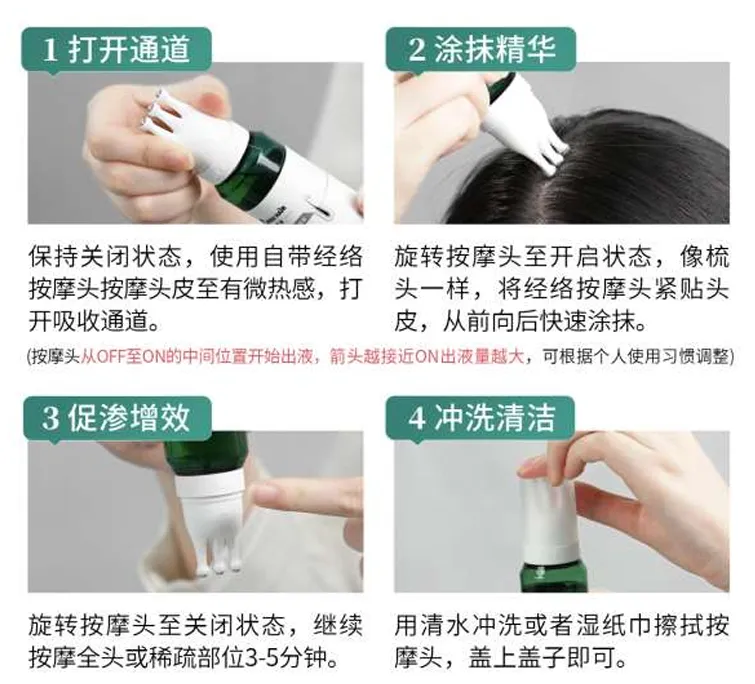 1 打开通道

保持关闭状态，使用自带经络按摩头按摩头皮至有微热感，打开吸收通道。

2 涂抹精华

旋转按摩头至开启状态，像梳头一样，将经络按摩头紧贴头皮，从前向后快速涂抹。

(按摩头从OFF至ON的中间位置开始出液，箭头越接近ON出液量越大，可根据个人使用习惯调整)

3 促渗增效

旋转按摩头至关闭状态，继续按摩全头或稀疏部位3-5分钟。

4 冲洗清洁

用清水冲洗或者湿纸巾擦拭按摩头，盖上盖子即可。