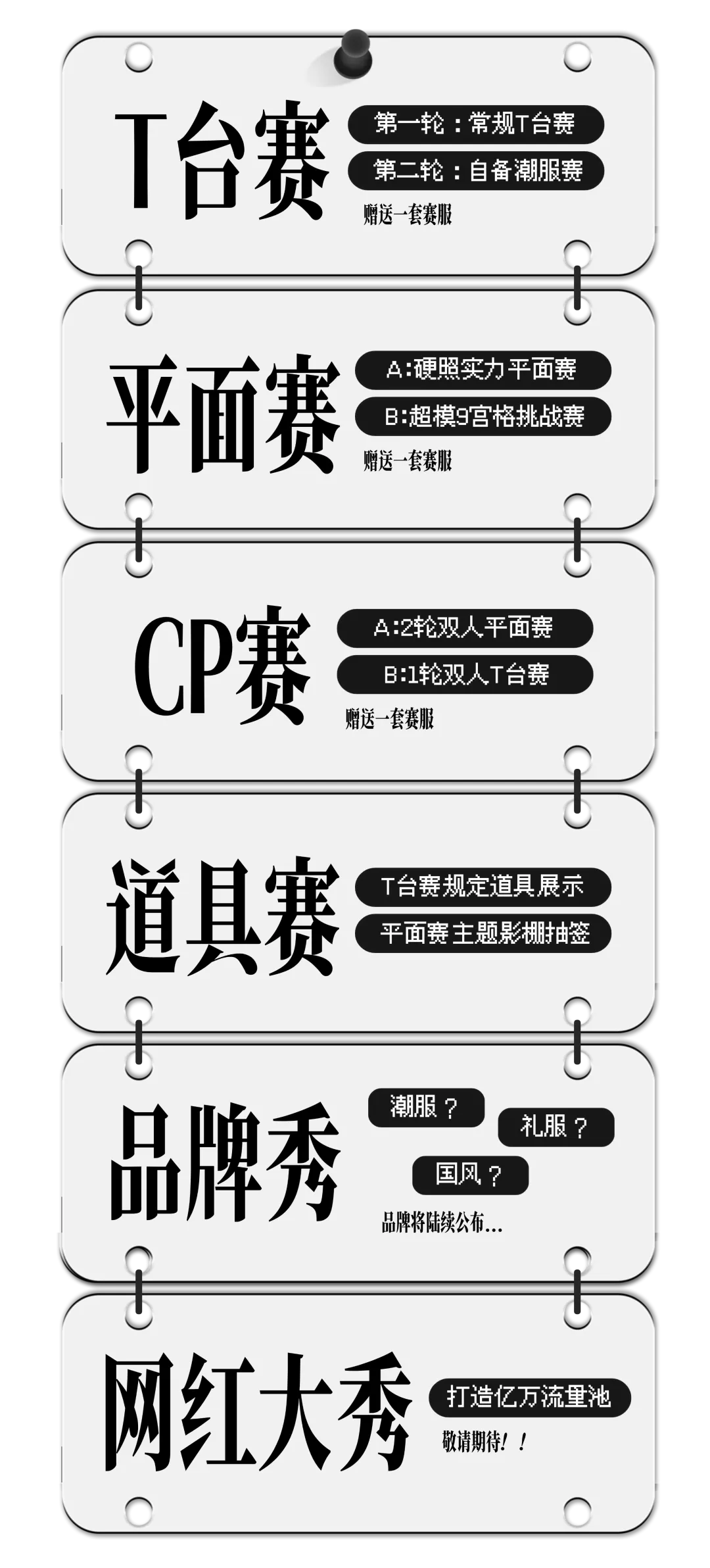 T台赛

第一轮：常规T台赛

第二轮：自备潮服赛

赠送一套赛服

平面赛

A:硬照实力平面赛

B:超模9宫格挑战赛

赠送一套赛服

CP赛

A:2轮双人平面赛

B:1轮双人T台赛

赠送一套赛服

道具赛

T台赛规定道具展示

平面赛主题影棚抽签

品牌秀

潮服？

礼服？

国风？

品牌将陆续公布...

网红大秀

打造亿万流量池

敬请期待！！