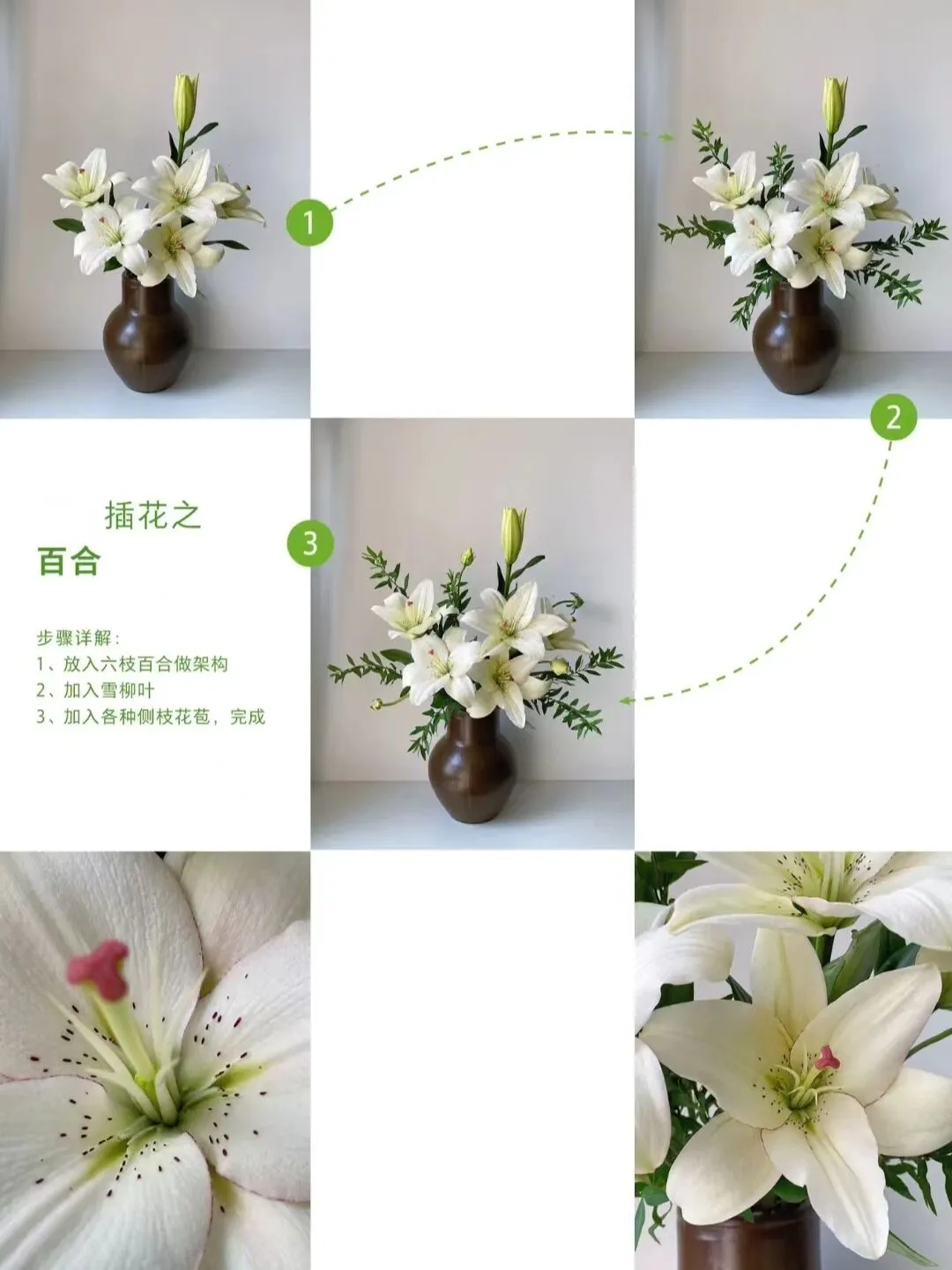 1

2

插花之
百合

3

步骤详解：
1、放入六枝百合做架构
2、加入雪柳叶
3、加入各种侧枝花苞，完成