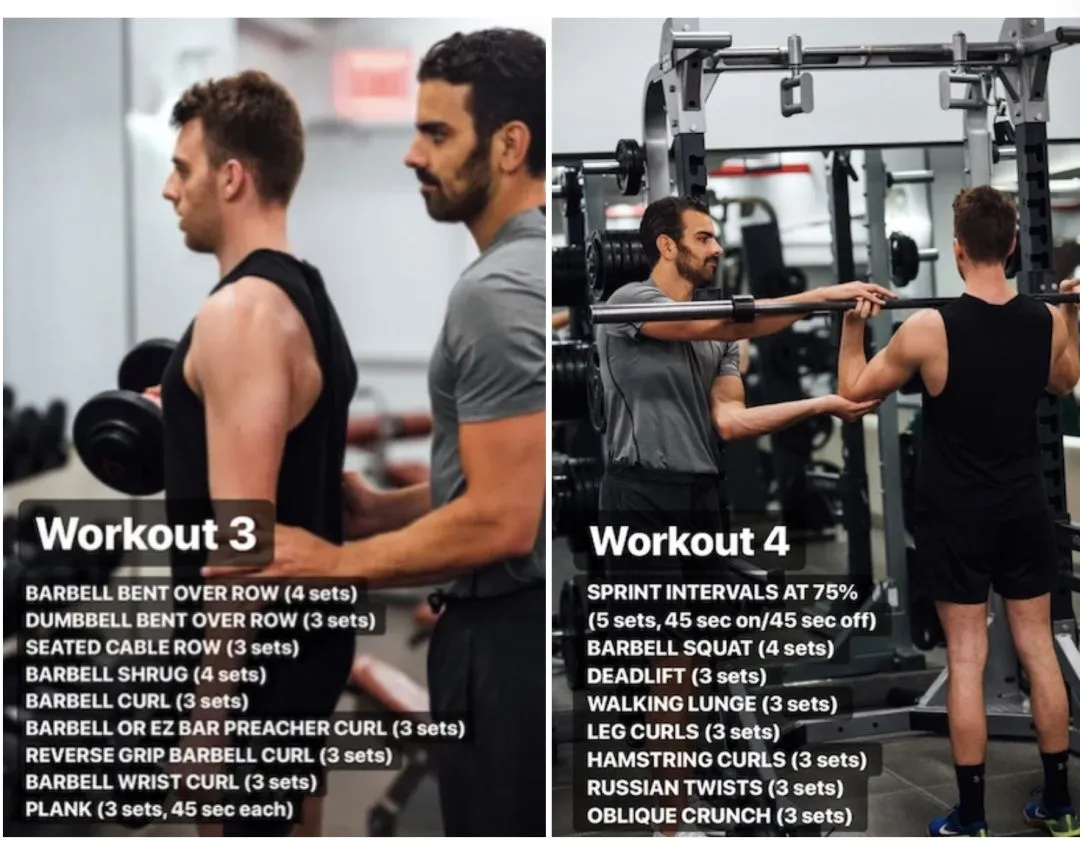 Workout 3

BARBELL BENT OVER ROW (4 sets)
DUMBBELL BENT OVER ROW (3 sets)
SEATED CABLE ROW (3 sets)
BARBELL SHRUG (4 sets)
BARBELL CURL (3 sets)
BARBELL OR EZ BAR PREACHER CURL (3 sets)
REVERSE GRIP BARBELL CURL (3 sets)
BARBELL WRIST CURL (3 sets)
PLANK (3 sets, 45 sec each)

Workout 4

SPRINT INTERVALS AT 75%
(5 sets, 45 sec on/45 sec off)
BARBELL SQUAT (4 sets)
DEADLIFT (3 sets)
WALKING LUNGE (3 sets)
LEG CURLS (3 sets)
HAMSTRING CURLS (3 sets)
RUSSIAN TWISTS (3 sets)
OBLIQUE CRUNCH (3 sets)