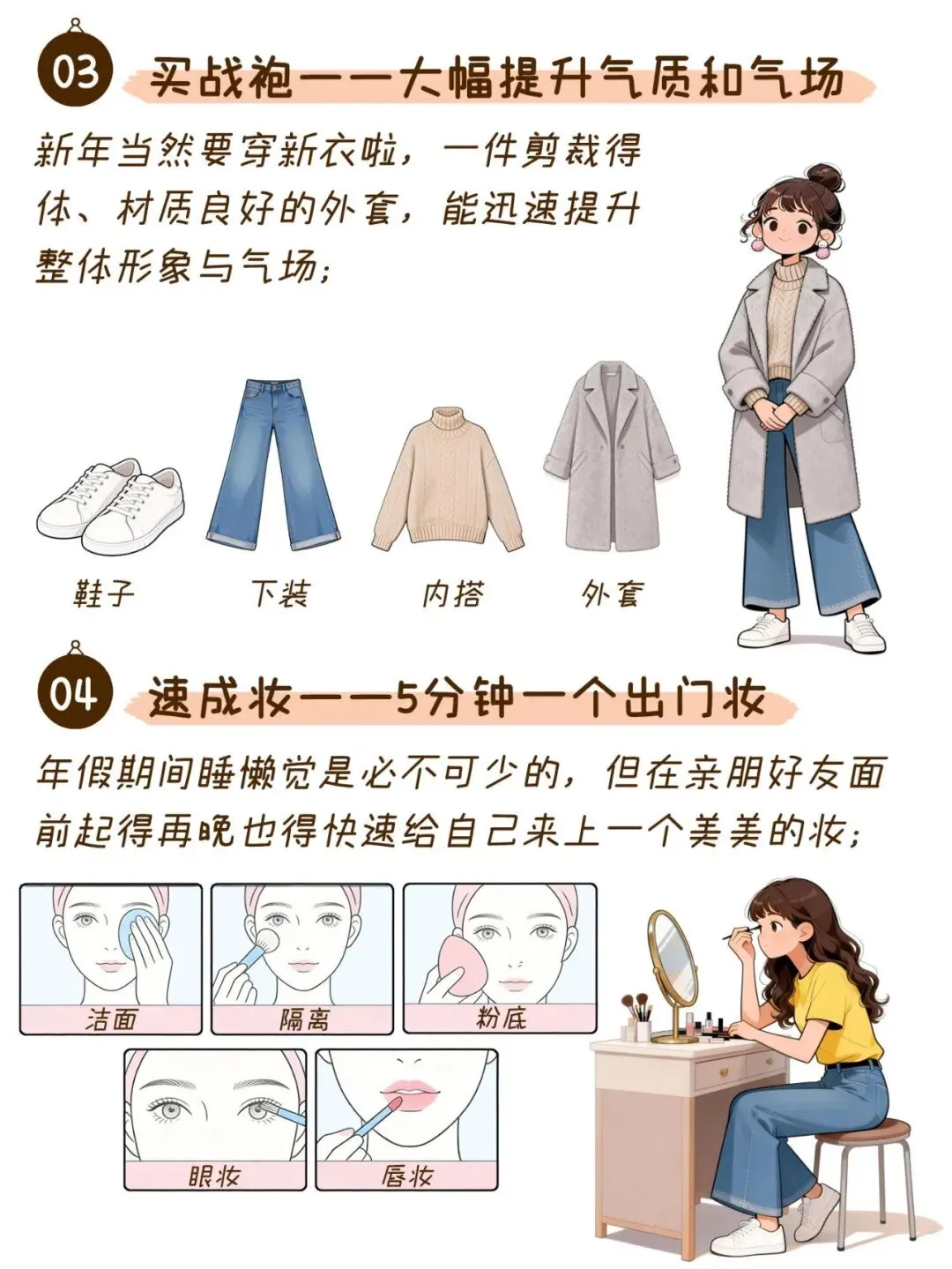 03 买战袍——大幅提升气质和气场

新年当然要穿新衣啦，一件剪裁得体、材质良好的外套，能迅速提升整体形象与气场；

鞋子 下装 内搭 外套

04 速成妆——5分钟一个出门妆

年假期间睡懒觉是必不可少的，但在亲朋好友面前起得再晚也得快速给自己来上一个美美的妆；

洁面 隔离 粉底

眼妆 唇妆