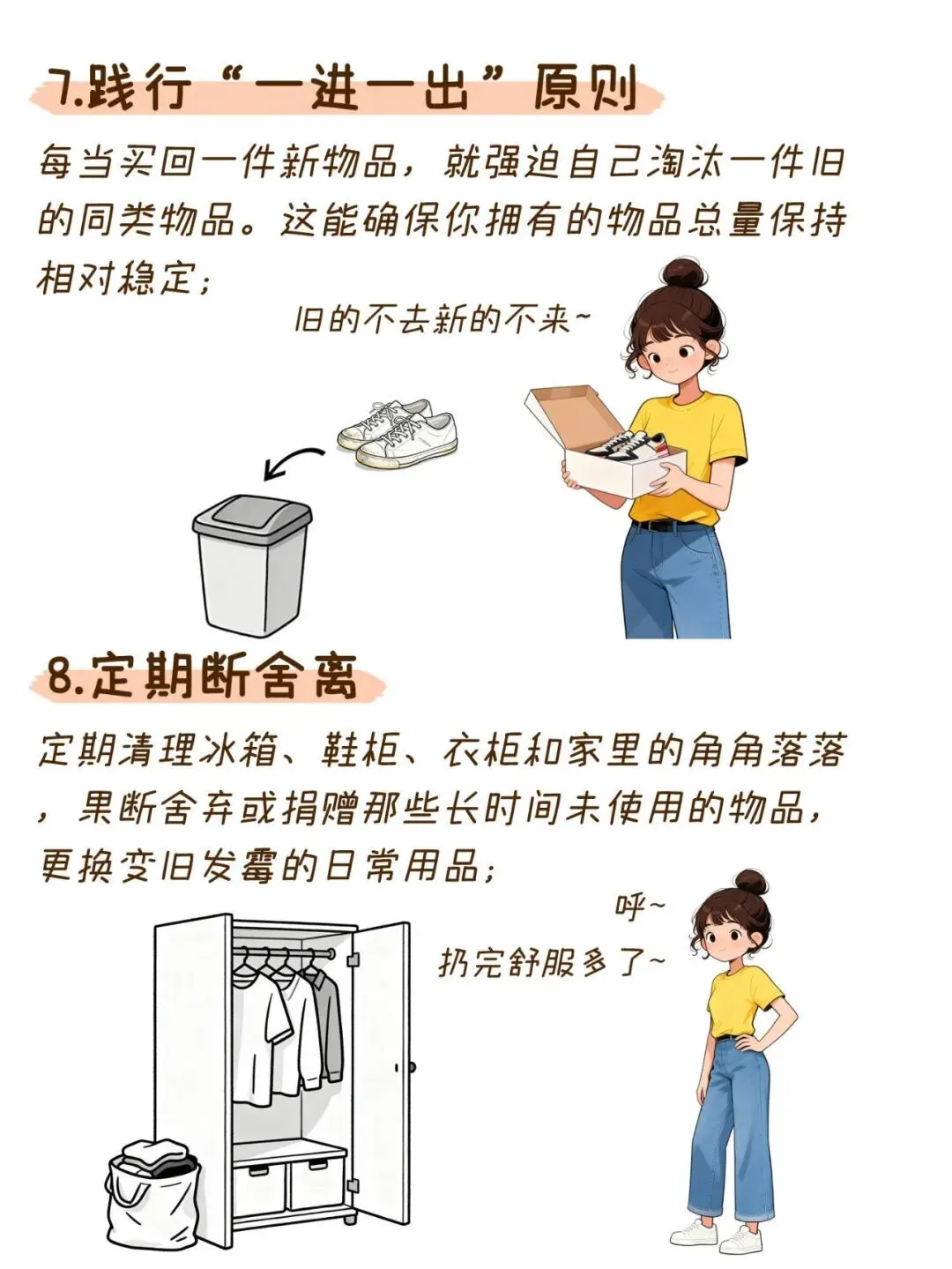 7.践行“一进一出”原则

每当买回一件新物品，就强迫自己淘汰一件旧的同类物品。这能确保你拥有的物品总量保持相对稳定；

旧的不去新的不来~

8.定期断舍离

定期清理冰箱、鞋柜、衣柜和家里的角角落落，果断舍弃或捐赠那些长时间未使用的物品，更换变旧发霉的日常用品；

呼~

扔完舒服多了~