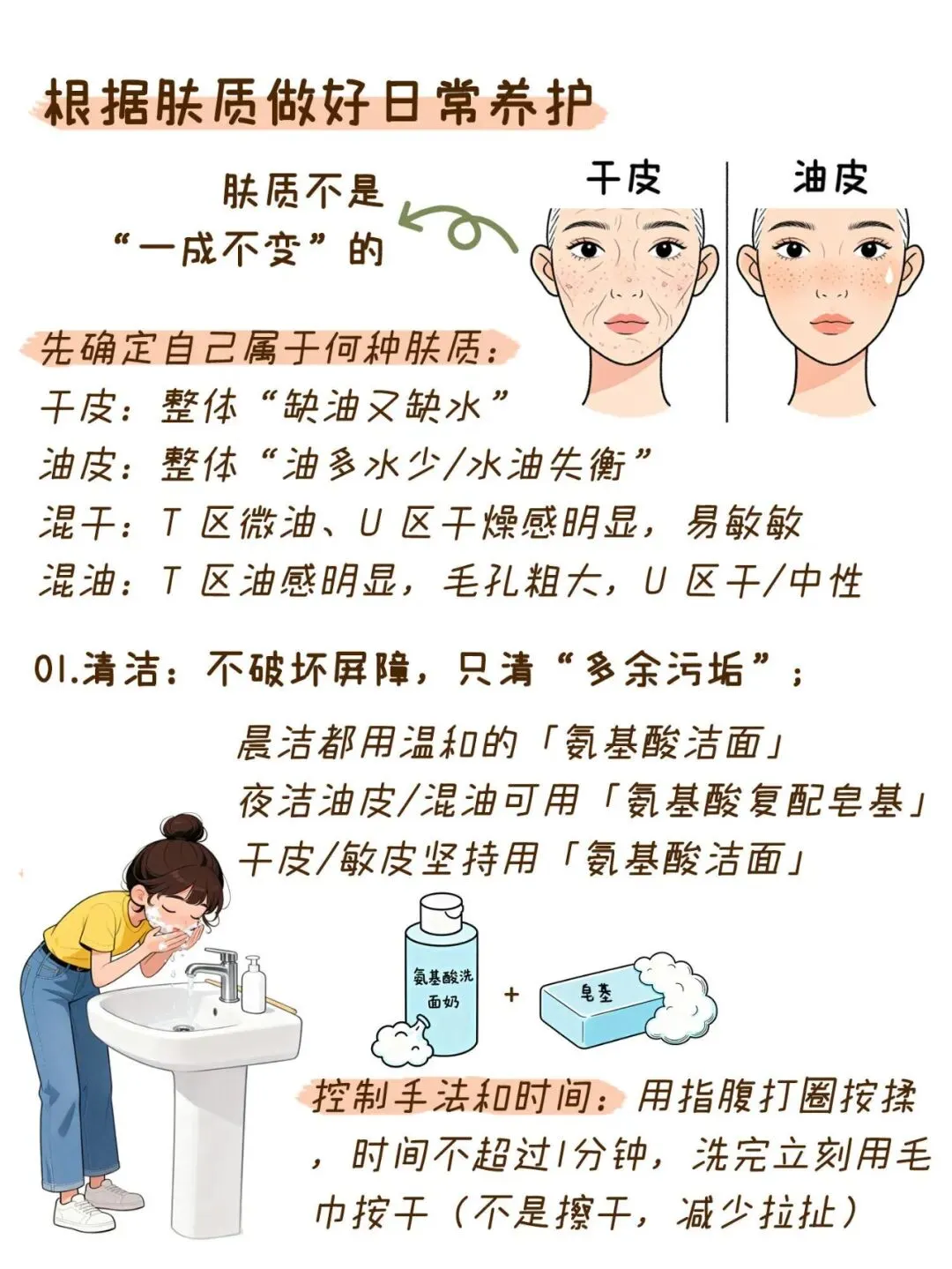 根据肤质做好日常养护

肤质不是“一成不变”的

干皮　油皮

先确定自己属于何种肤质：
干皮：整体“缺油又缺水”
油皮：整体“油多水少/水油失衡”
混干：T 区微油、U 区干燥感明显，易敏敏
混油：T 区油感明显，毛孔粗大，U 区干/中性

01.清洁：不破坏屏障，只清“多余污垢”；

晨洁都用温和的「氨基酸洁面」
夜洁油皮/混油可用「氨基酸复配皂基」
干皮/敏皮坚持用「氨基酸洁面」

氨基酸洗面奶　+　皂基

控制手法和时间：用指腹打圈按揉，时间不超过1分钟，洗完立刻用毛巾按干（不是擦干，减少拉扯）