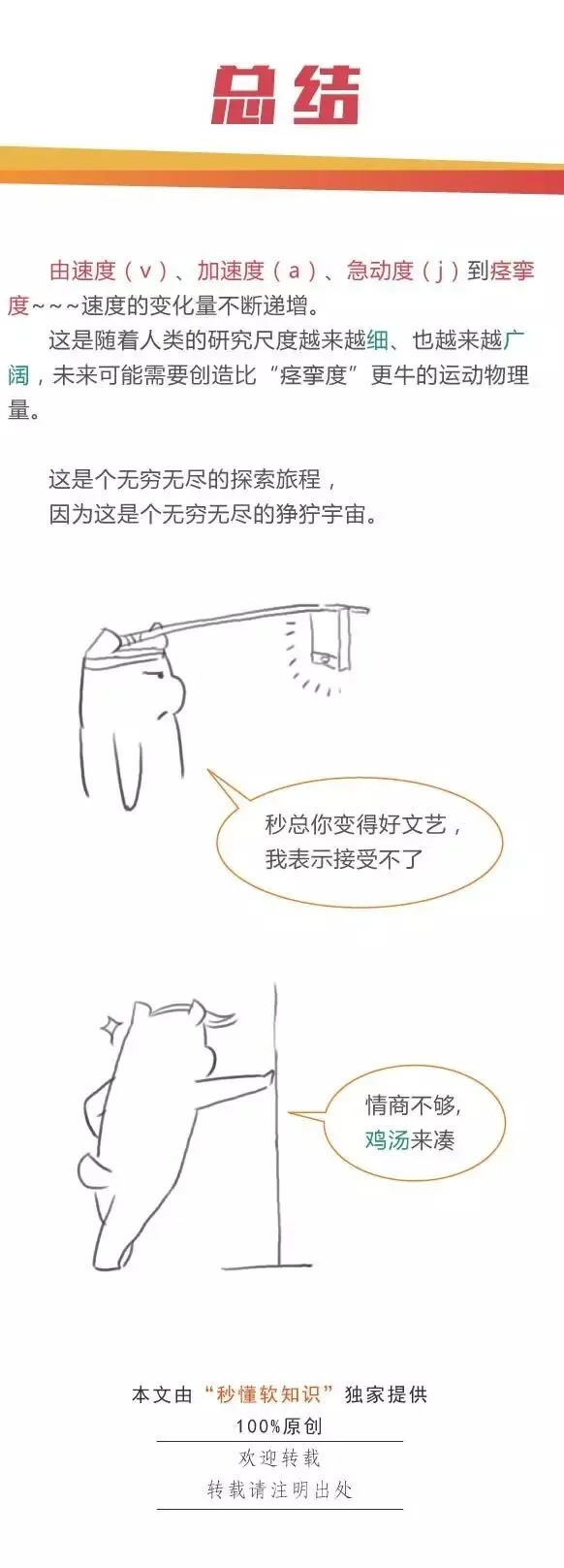 总结

由速度（v）、加速度（a）、急动度（j）到痉挛度~~~速度的变化量不断递增。

这是随着人类的研究尺度越来越细、也越来越广阔，未来可能需要创造比“痉挛度”更牛的运动物理量。

这是个无穷无尽的探索旅程，
因为这是个无穷无尽的狰狞宇宙。

秒总你变得好文艺，
我表示接受不了

情商不够,
鸡汤来凑

本文由“秒懂软知识”独家提供
100%原创
欢迎转载
转载请注明出处