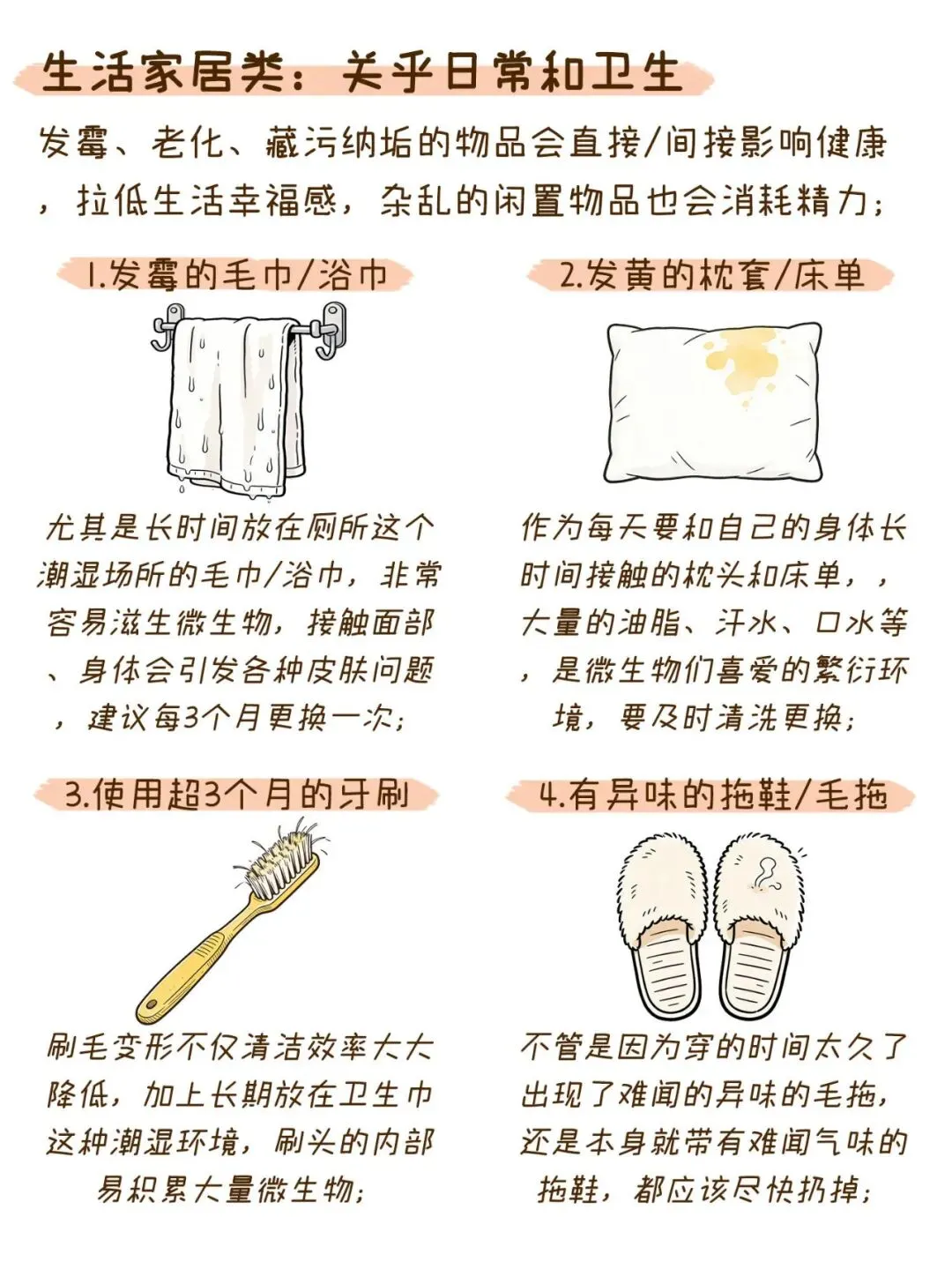 生活家居类：关乎日常和卫生

发霉、老化、藏污纳垢的物品会直接/间接影响健康，拉低生活幸福感，杂乱的闲置物品也会消耗精力；

1.发霉的毛巾/浴巾

尤其是长时间放在厕所这个潮湿场所的毛巾/浴巾，非常容易滋生微生物，接触面部、身体会引发各种皮肤问题，建议每3个月更换一次；

2.发黄的枕套/床单

作为每天要和自己的身体长时间接触的枕头和床单，，大量的油脂、汗水、口水等，是微生物们喜爱的繁衍环境，要及时清洗更换；

3.使用超3个月的牙刷

刷毛变形不仅清洁效率大大降低，加上长期放在卫生巾这种潮湿环境，刷头的内部易积累大量微生物；

4.有异味的拖鞋/毛拖

不管是因为穿的时间太久了出现了难闻的异味的毛拖，还是本身就带有难闻气味的拖鞋，都应该尽快扔掉；