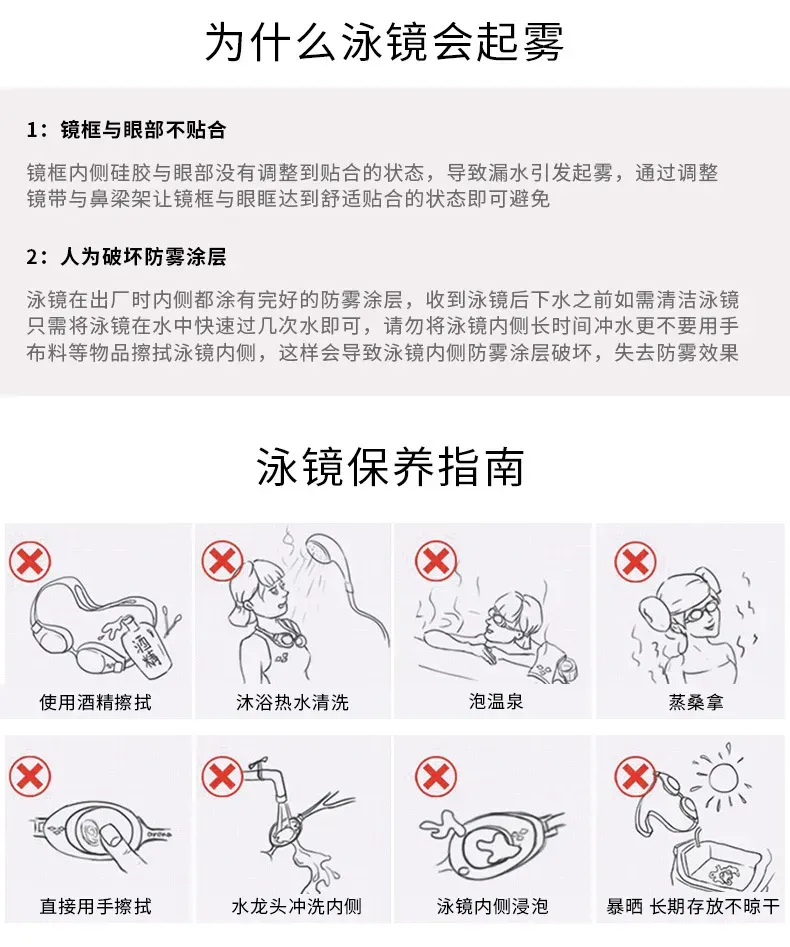 为什么泳镜会起雾

1：镜框与眼部不贴合

镜框内侧硅胶与眼部没有调整到贴合的状态，导致漏水引发起雾，通过调整镜带与鼻梁架让镜框与眼眶达到舒适贴合的状态即可避免

2：人为破坏防雾涂层

泳镜在出厂时内侧都涂有完好的防雾涂层，收到泳镜后下水之前如需清洁泳镜只需将泳镜在水中快速过几次水即可，请勿将泳镜内侧长时间冲水更不要用手布料等物品擦拭泳镜内侧，这样会导致泳镜内侧防雾涂层破坏，失去防雾效果

泳镜保养指南

酒精

使用酒精擦拭

沐浴热水清洗

泡温泉

蒸桑拿

直接用手擦拭

水龙头冲洗内侧

泳镜内侧浸泡

暴晒 长期存放不晾干