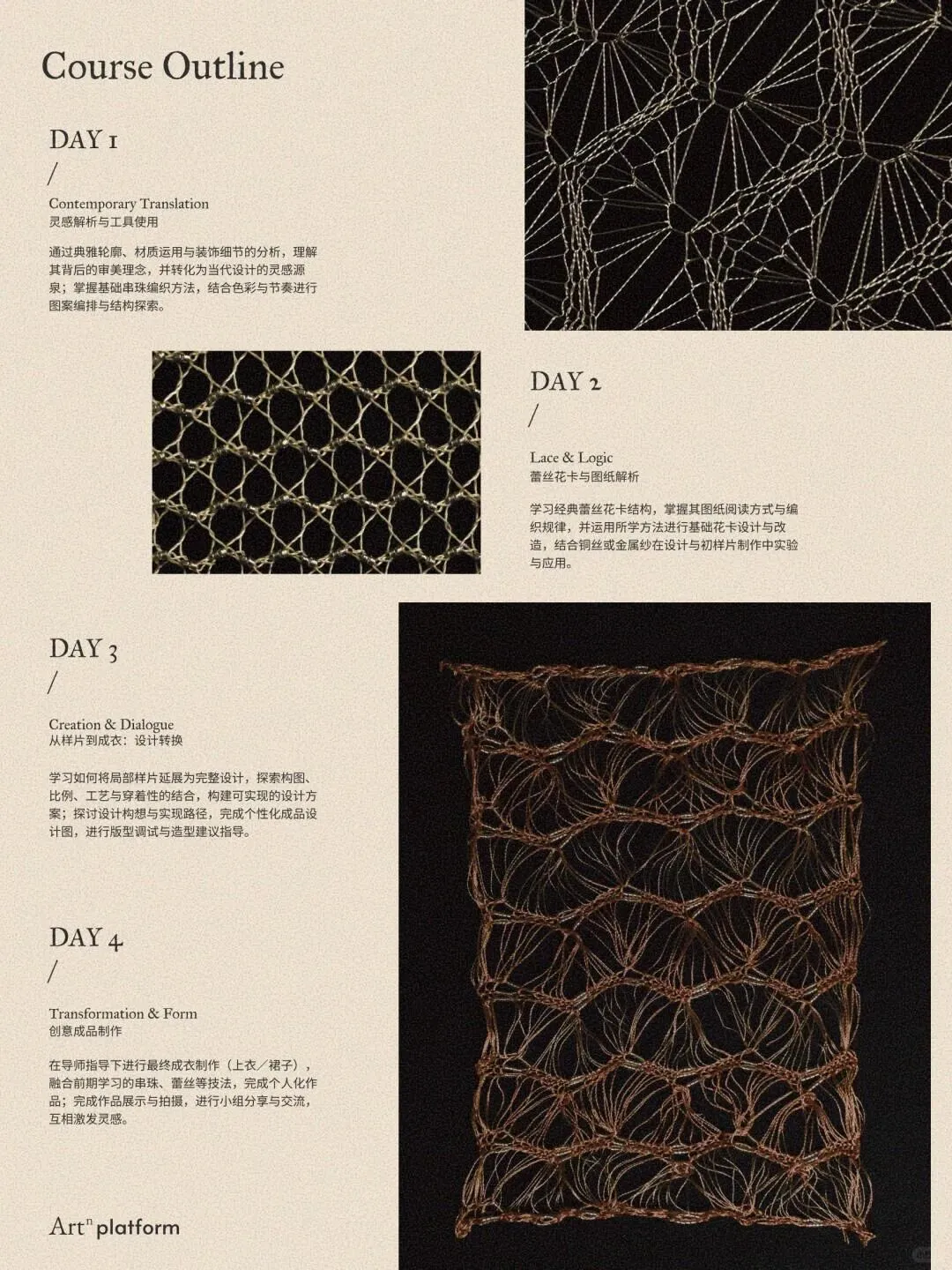 Course Outline

DAY 1
/
Contemporary Translation
灵感解析与工具使用

通过典雅轮廓、材质运用与装饰细节的分析，理解其背后的审美理念，并转化为当代设计的灵感源泉；掌握基础串珠编织方法，结合色彩与节奏进行图案编排与结构探索。

DAY 2
/
Lace & Logic
蕾丝花卡与图纸解析

学习经典蕾丝花卡结构，掌握其图纸阅读方式与编织规律，并运用所学方法进行基础花卡设计与改造，结合铜丝或金属纱在设计与初样片制作中实验与应用。

DAY 3
/
Creation & Dialogue
从样片到成衣：设计转换

学习如何将局部样片延展为完整设计，探索构图、比例、工艺与穿着性的结合，构建可实现的设计方案；探讨设计构想与实现路径，完成个性化成品设计图，进行版型调试与造型建议指导。

DAY 4
/
Transformation & Form
创意成品制作

在导师指导下进行最终成衣制作（上衣／裙子），融合前期学习的串珠、蕾丝等技法，完成个人化作品；完成作品展示与拍摄，进行小组分享与交流，互相激发灵感。

Art$^n$ platform