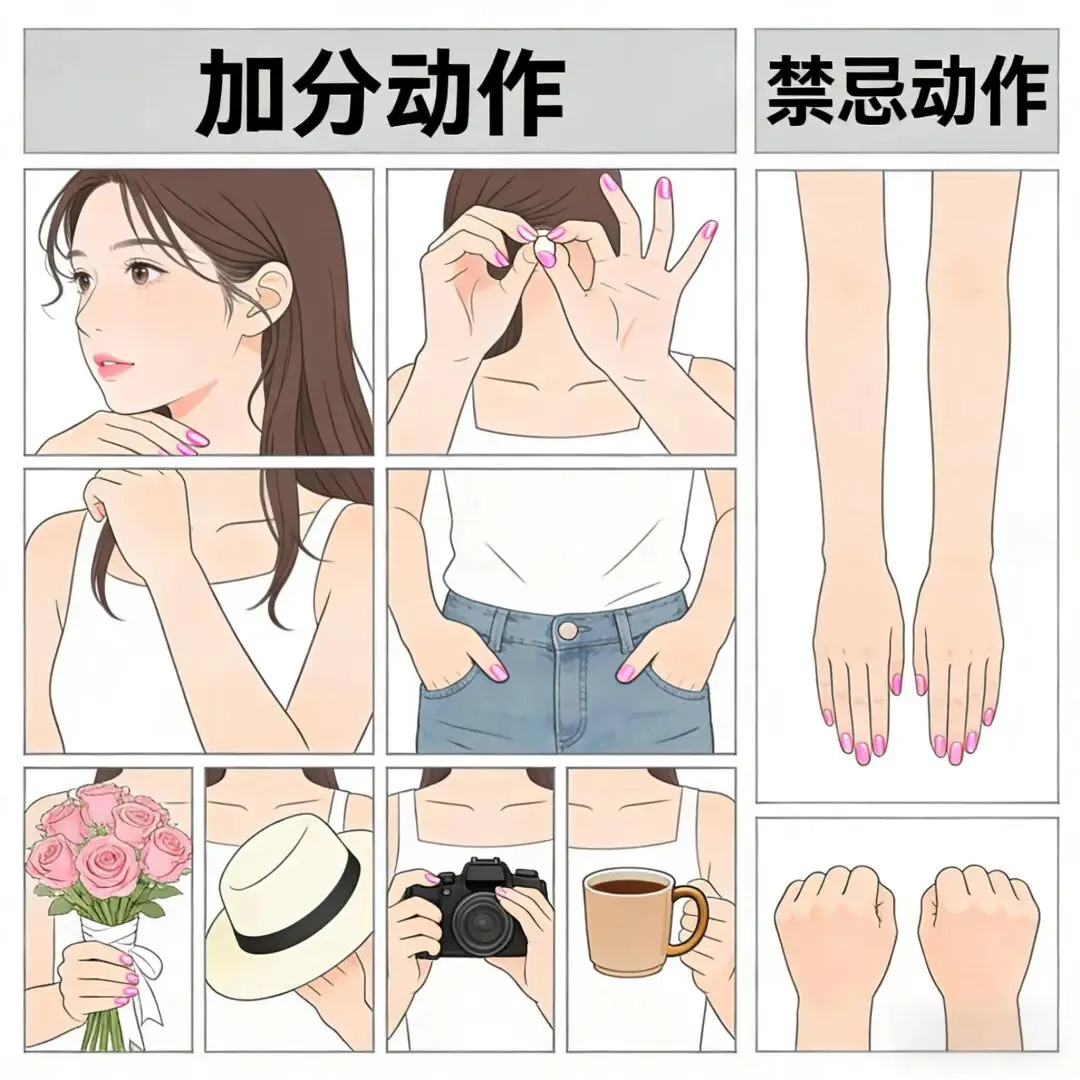 加分动作

禁忌动作