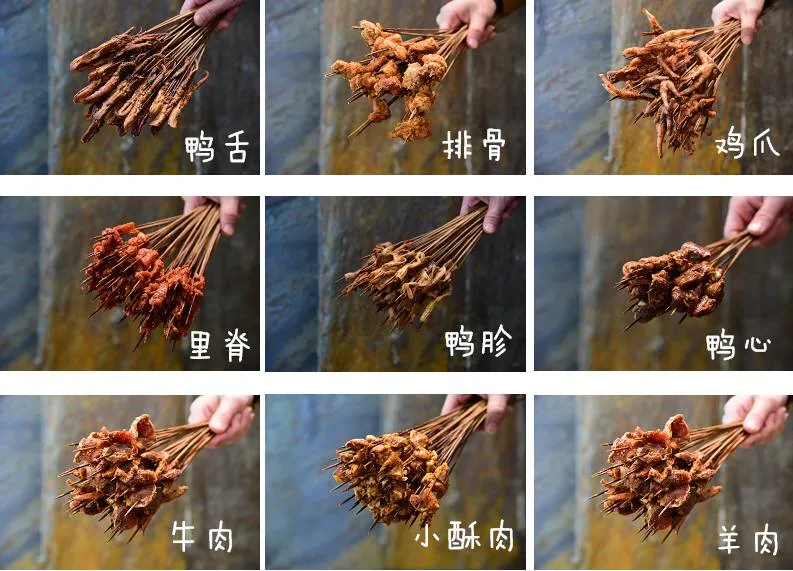 鸭舌

排骨

鸡爪

里脊

鸭胗

鸭心

牛肉

小酥肉

羊肉