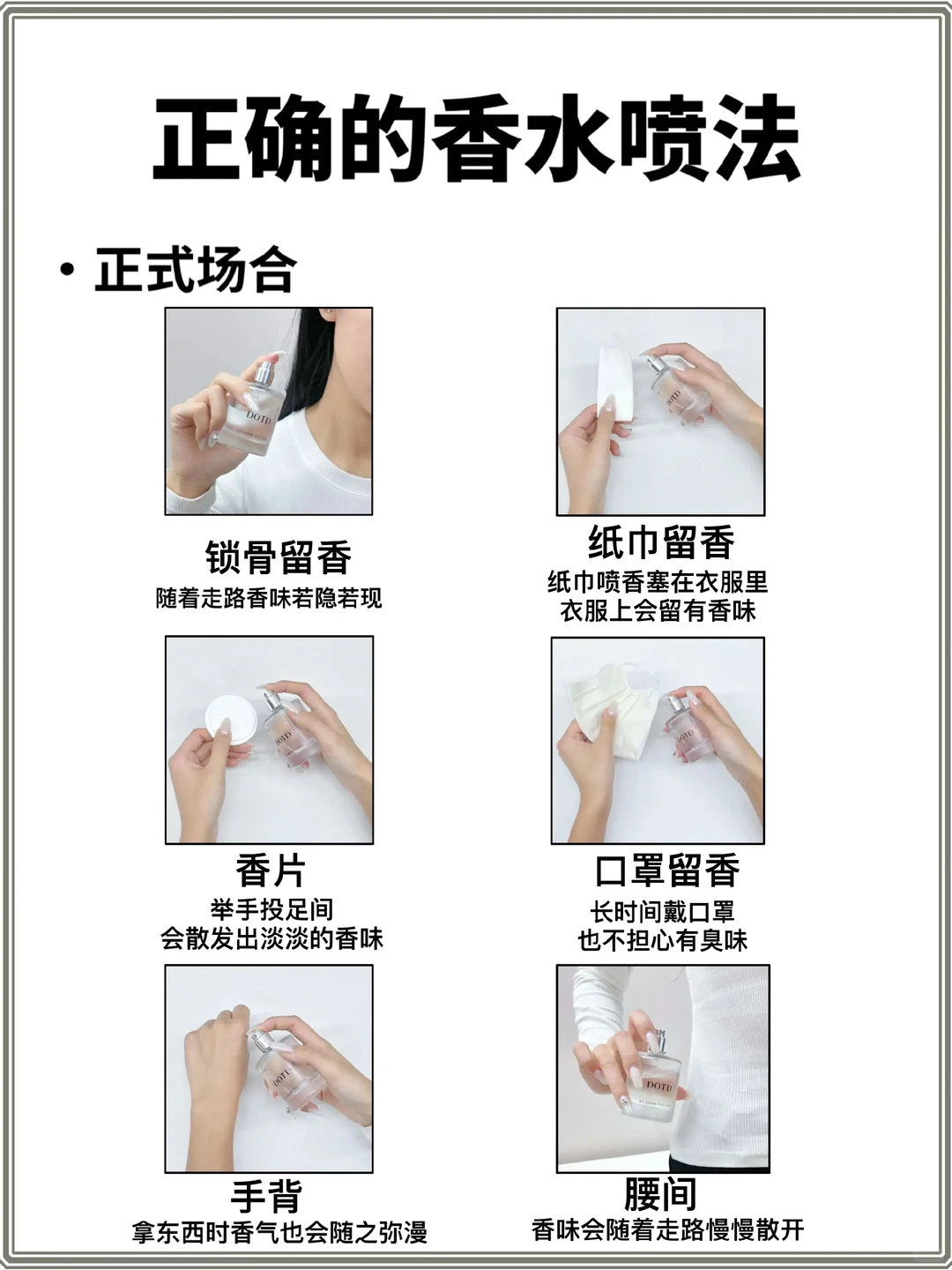 正确的香水喷法

• 正式场合

DOTD

锁骨留香
随着走路香味若隐若现

DOTD

纸巾留香
纸巾喷香塞在衣服里
衣服上会留有香味

DOTD

香片
举手投足间
会散发出淡淡的香味

DOTD

口罩留香
长时间戴口罩
也不担心有臭味

DOTD

手背
拿东西时香气也会随之弥漫

DOTD

腰间
香味会随着走路慢慢散开