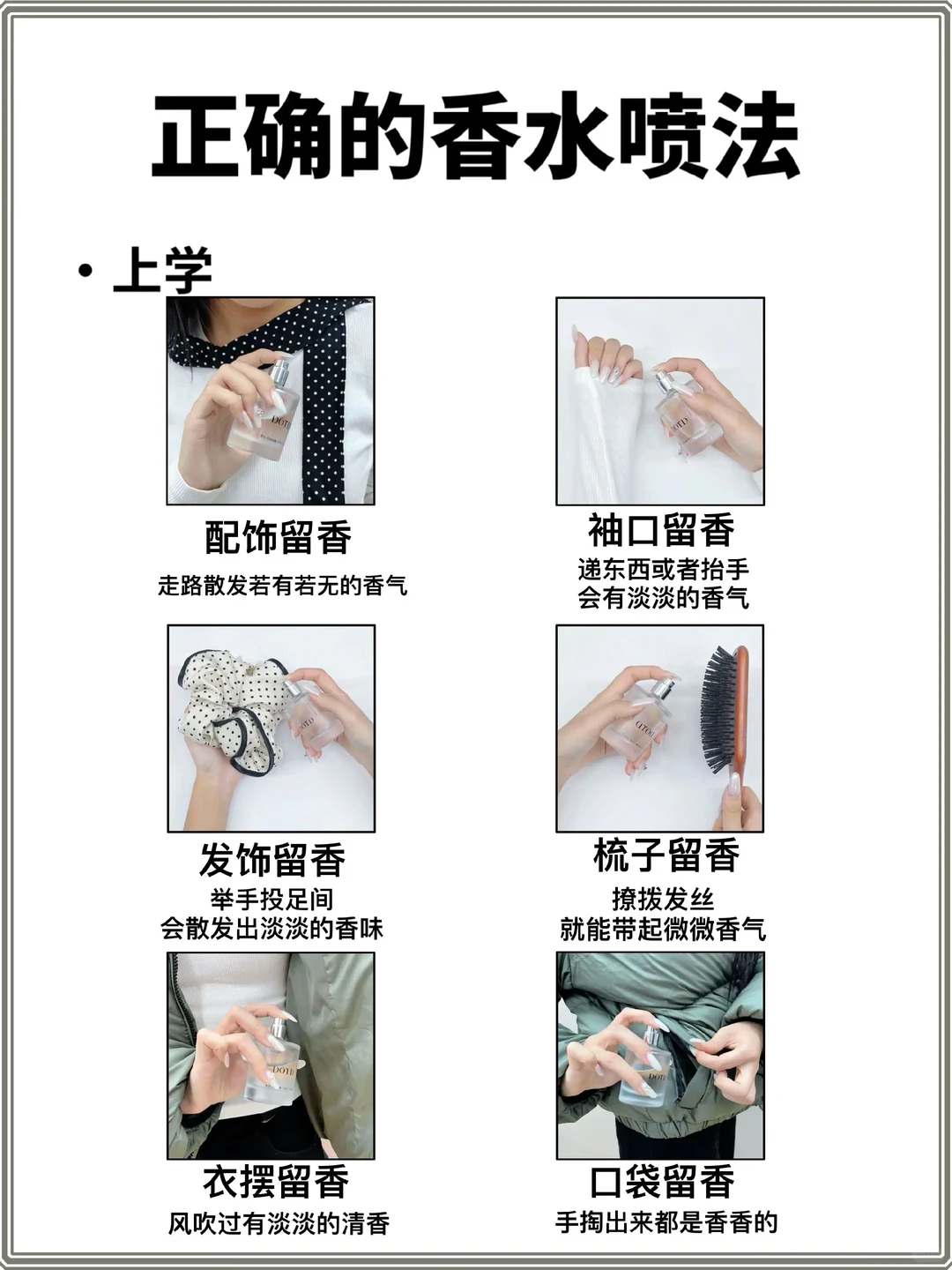 正确的香水喷法

• 上学

DOTD

配饰留香
走路散发若有若无的香气

DOTD

袖口留香
递东西或者抬手
会有淡淡的香气

DOTD

发饰留香
举手投足间
会散发出淡淡的香味

DOTD

梳子留香
撩拨发丝
就能带起微微香气

DOTD

衣摆留香
风吹过有淡淡的清香

DOTD

口袋留香
手掏出来都是香香的