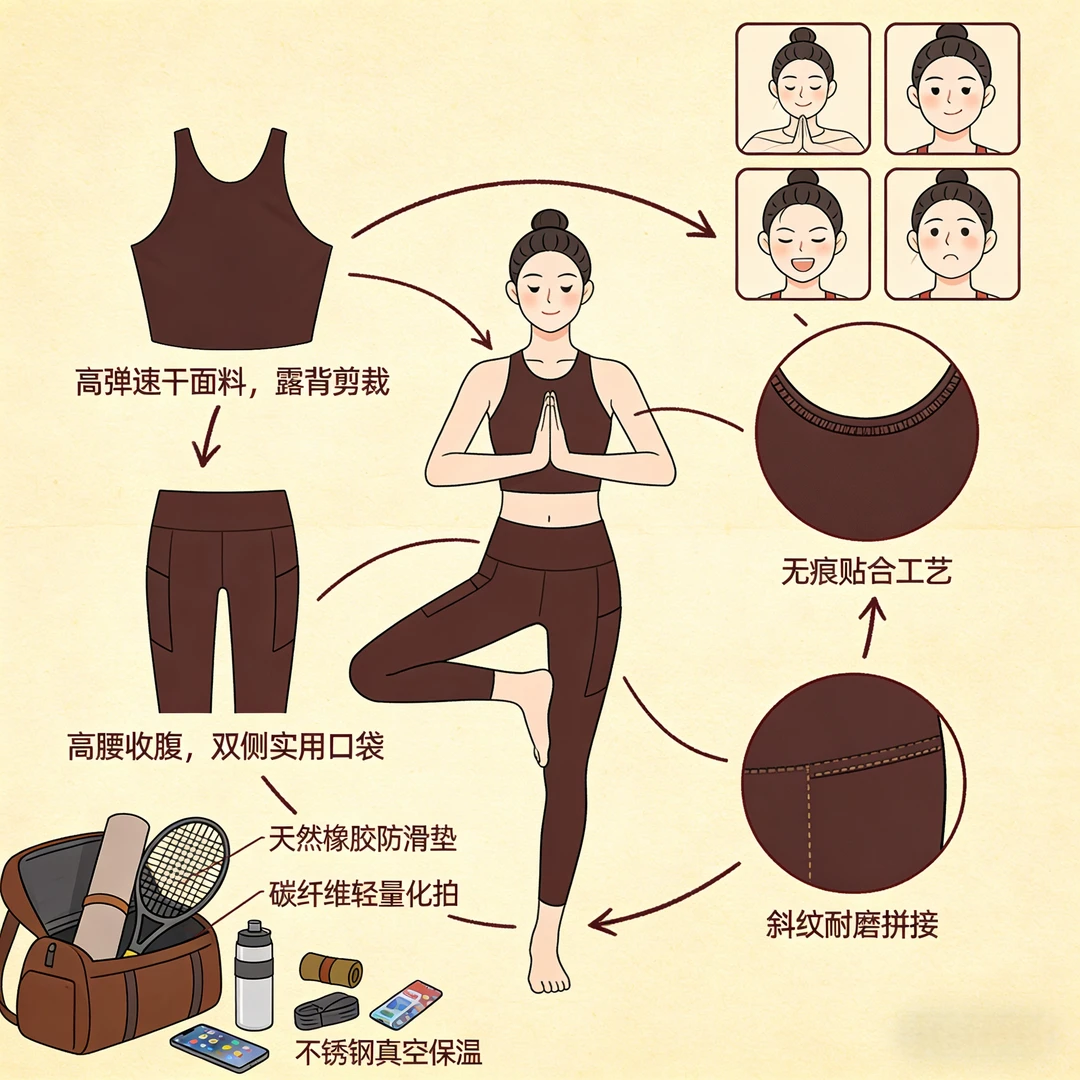 高弹速干面料，露背剪裁

高腰收腹，双侧实用口袋

天然橡胶防滑垫

碳纤维轻量化拍

不锈钢真空保温

无痕贴合工艺

斜纹耐磨拼接