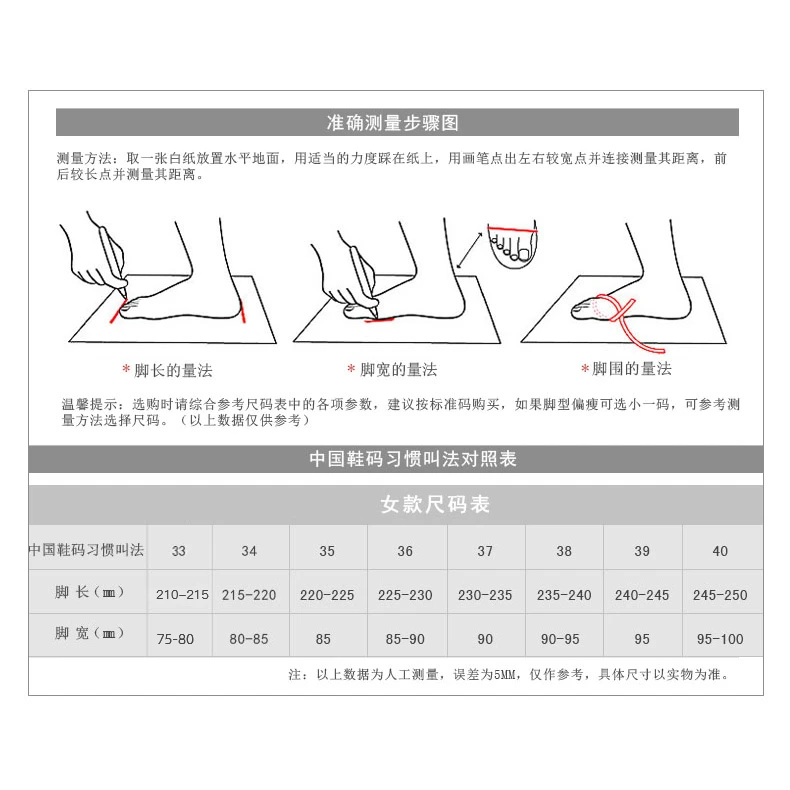 准确测量步骤图

测量方法：取一张白纸放置水平地面，用适当的力度踩在纸上，用画笔点出左右较宽点并连接测量其距离，前后较长点并测量其距离。

＊脚长的量法

＊脚宽的量法

＊脚围的量法

温馨提示：选购时请综合参考尺码表中的各项参数，建议按标准码购买，如果脚型偏瘦可选小一码，可参考测量方法选择尺码。（以上数据仅供参考）

中国鞋码习惯叫法对照表

女款尺码表

| 中国鞋码习惯叫法 | 33 | 34 | 35 | 36 | 37 | 38 | 39 | 40 |
|---|---|---|---|---|---|---|---|---|
| 脚 长（㎜） | 210-215 | 215-220 | 220-225 | 225-230 | 230-235 | 235-240 | 240-245 | 245-250 |
| 脚 宽（㎜） | 75-80 | 80-85 | 85 | 85-90 | 90 | 90-95 | 95 | 95-100 |

注：以上数据为人工测量，误差为5MM，仅作参考，具体尺寸以实物为准。