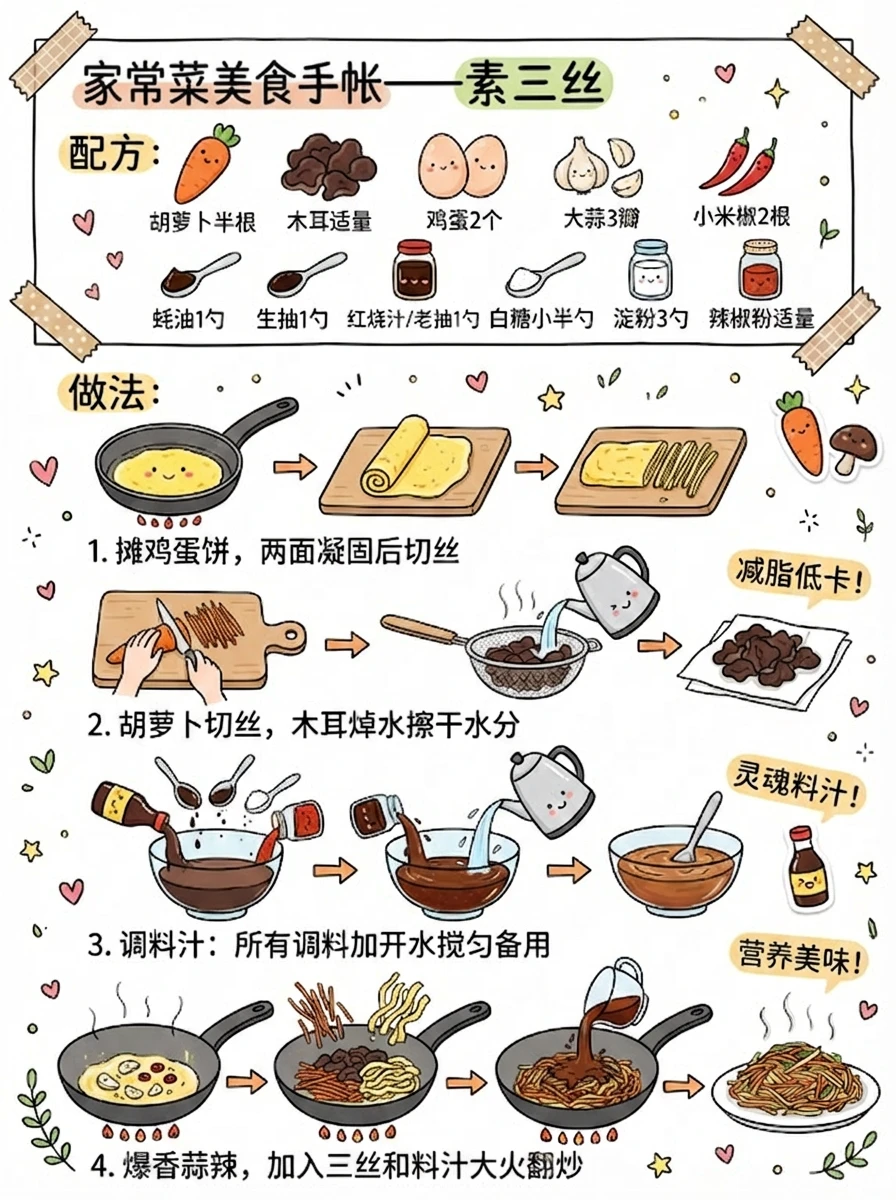 家常菜美食手帐——素三丝

配方：

胡萝卜半根 木耳适量 鸡蛋2个 大蒜3瓣 小米椒2根

蚝油1勺 生抽1勺 红烧汁/老抽1勺 白糖小半勺 淀粉3勺 辣椒粉适量

做法：

1. 摊鸡蛋饼，两面凝固后切丝

减脂低卡！

2. 胡萝卜切丝，木耳焯水擦干水分

灵魂料汁！

3. 调料汁：所有调料加开水搅匀备用

营养美味！

4. 爆香蒜辣，加入三丝和料汁大火翻炒