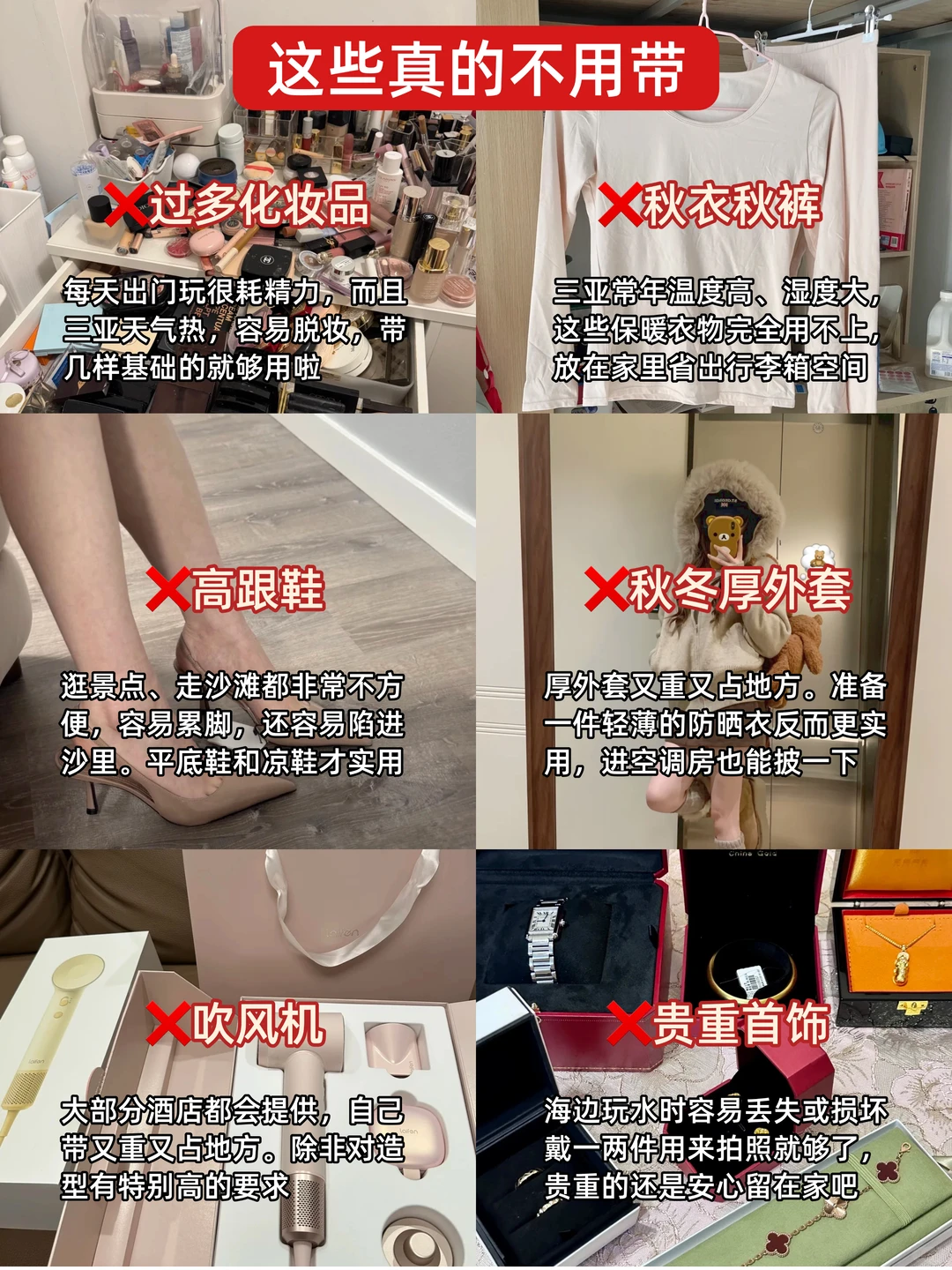 这些真的不用带

❌过多化妆品

每天出门玩很耗精力，而且三亚天气热，容易脱妆，带几样基础的就够用啦

❌秋衣秋裤

三亚常年温度高、湿度大，这些保暖衣物完全用不上，放在家里省出行李箱空间

❌高跟鞋

逛景点、走沙滩都非常不方便，容易累脚，还容易陷进沙里。平底鞋和凉鞋才实用

❌秋冬厚外套

厚外套又重又占地方。准备一件轻薄的防晒衣反而更实用，进空调房也能披一下

❌吹风机

大部分酒店都会提供，自己带又重又占地方。除非对造型有特别高的要求

❌贵重首饰

海边玩水时容易丢失或损坏戴一两件用来拍照就够了，贵重的还是安心留在家吧