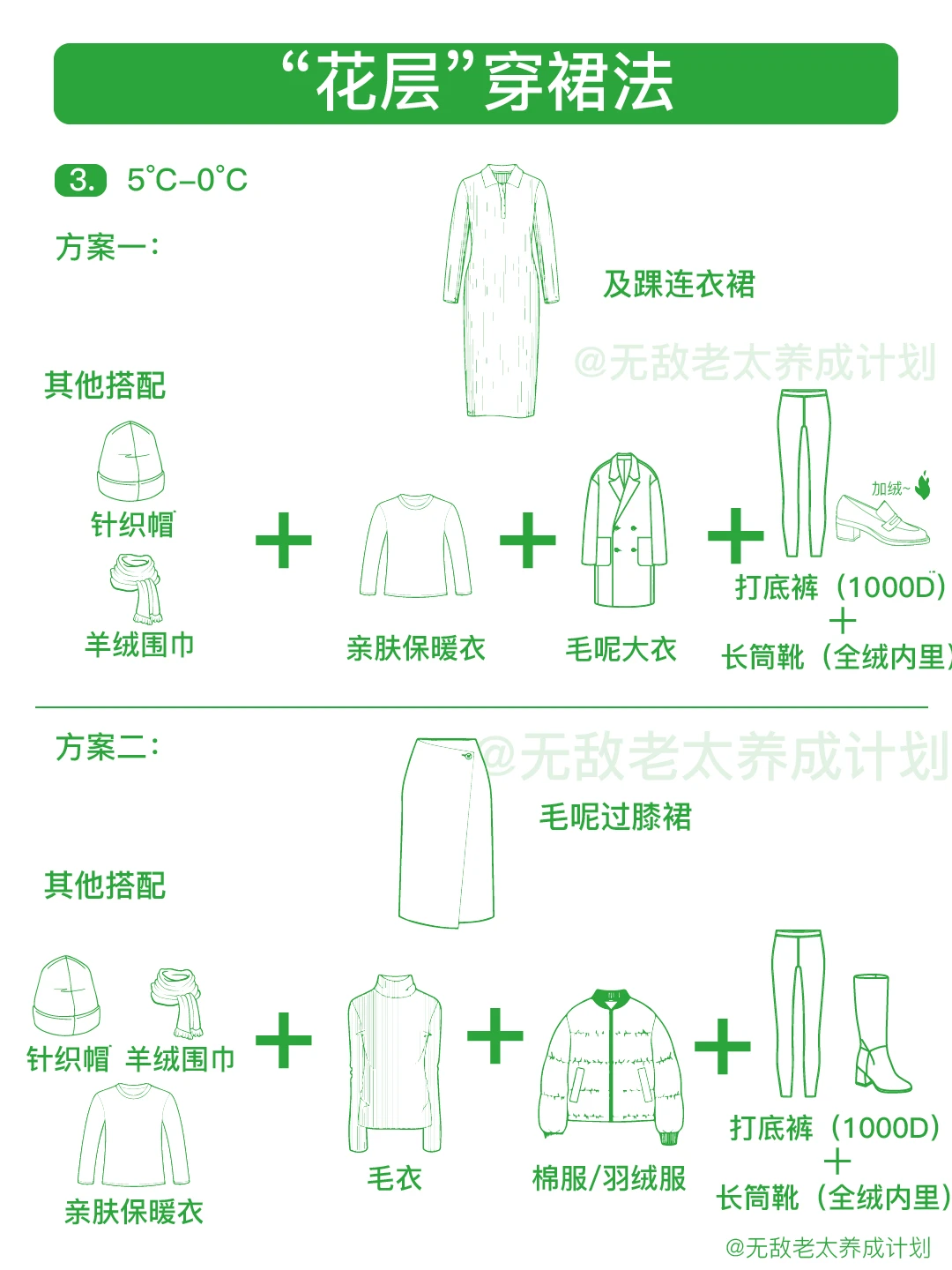 “花层”穿裙法

3. 5°C–0°C

方案一：

及踝连衣裙

@无敌老太养成计划

其他搭配

针织帽

羊绒围巾

+

亲肤保暖衣

+

毛呢大衣

+

加绒~

打底裤（1000D）
+
长筒靴（全绒内里）

方案二：

@无敌老太养成计划

毛呢过膝裙

其他搭配

针织帽 羊绒围巾

亲肤保暖衣

+

毛衣

+

棉服/羽绒服

+

打底裤（1000D）
+
长筒靴（全绒内里）

@无敌老太养成计划