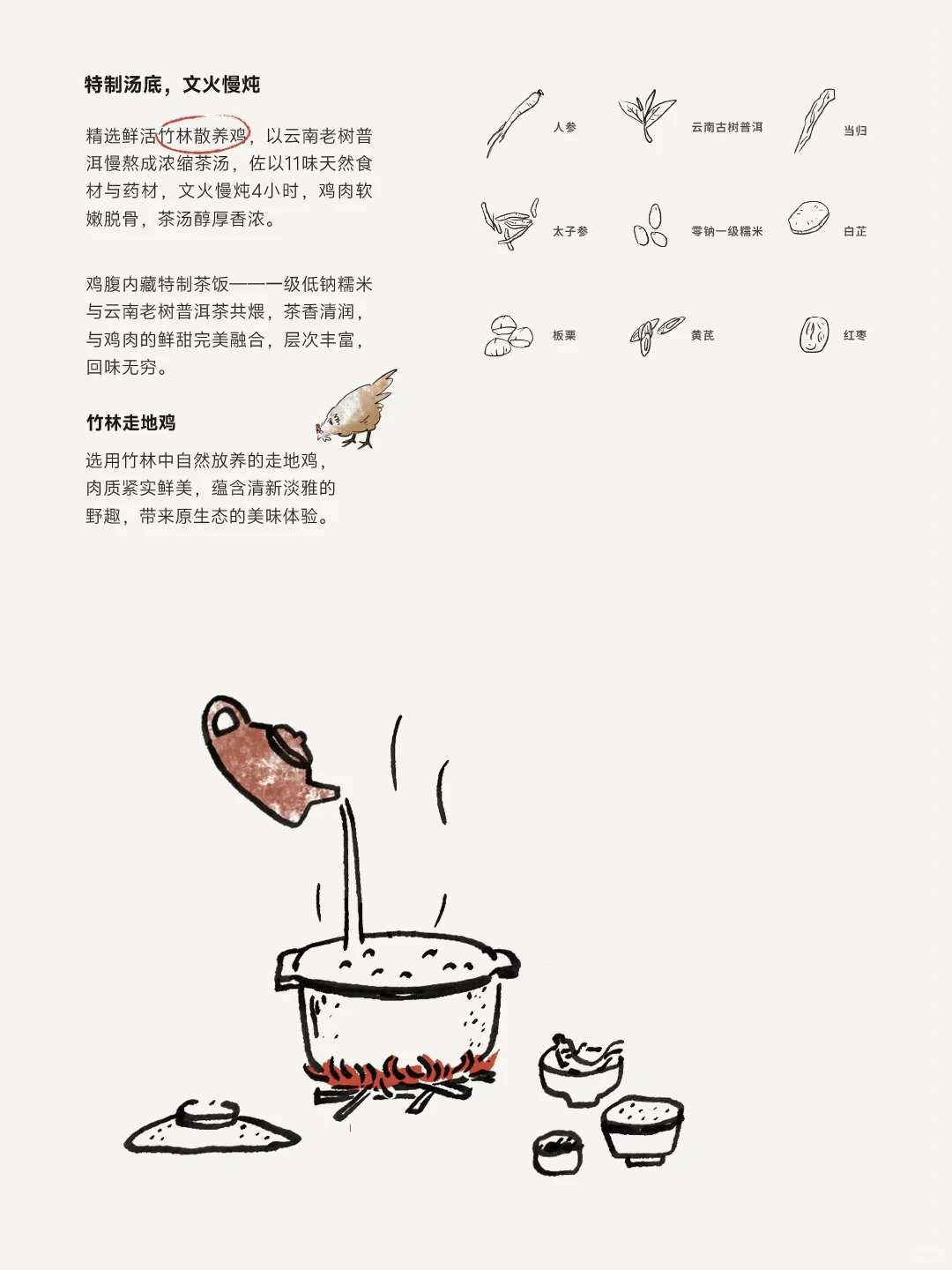 特制汤底，文火慢炖

精选鲜活竹林散养鸡，以云南老树普洱慢熬成浓缩茶汤，佐以11味天然食材与药材，文火慢炖4小时，鸡肉软嫩脱骨，茶汤醇厚香浓。

鸡腹内藏特制茶饭——一级低钠糯米与云南老树普洱茶共煨，茶香清润，与鸡肉的鲜甜完美融合，层次丰富，回味无穷。

竹林走地鸡

选用竹林中自然放养的走地鸡，肉质紧实鲜美，蕴含清新淡雅的野趣，带来原生态的美味体验。

人参
云南古树普洱
当归
太子参
零钠一级糯米
白芷
板栗
黄芪
红枣