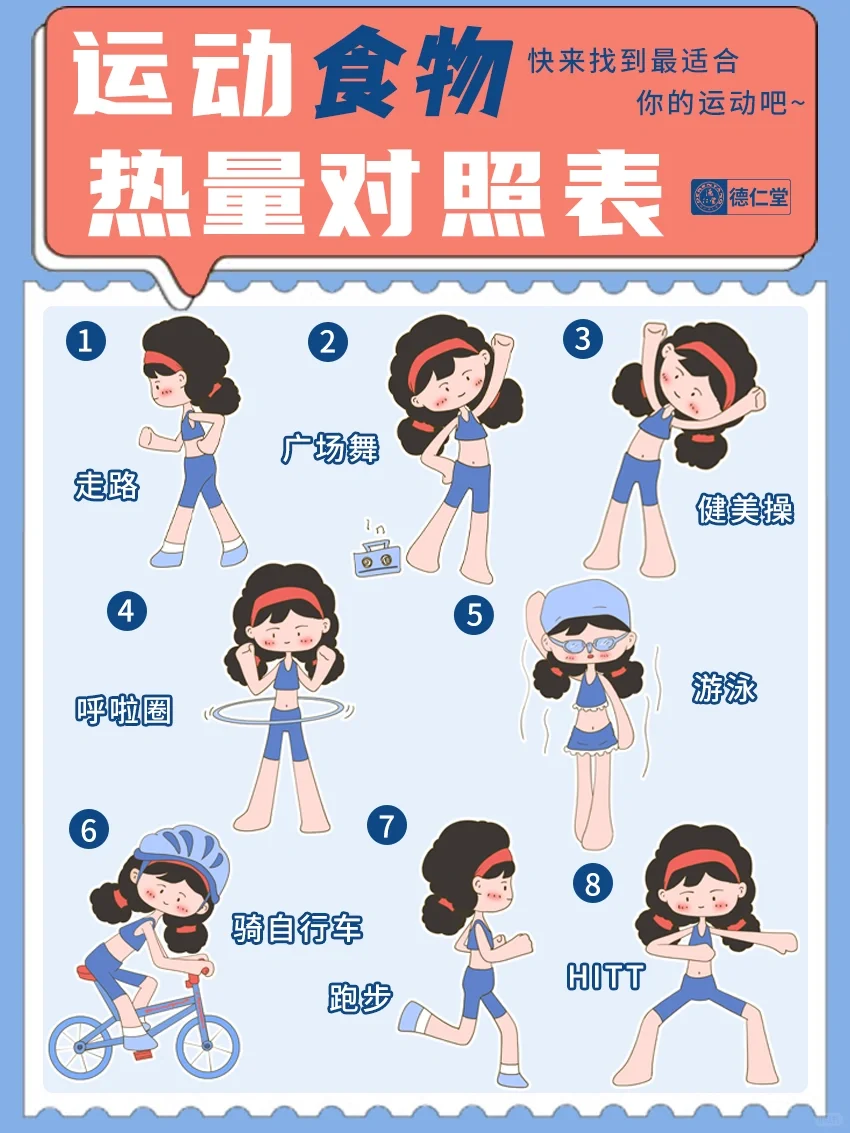 运动食物
热量对照表

快来找到最适合
你的运动吧~

德仁堂

1
走路

2
广场舞

3
健美操

4
呼啦圈

5
游泳

6
骑自行车

7
跑步

8
HITT