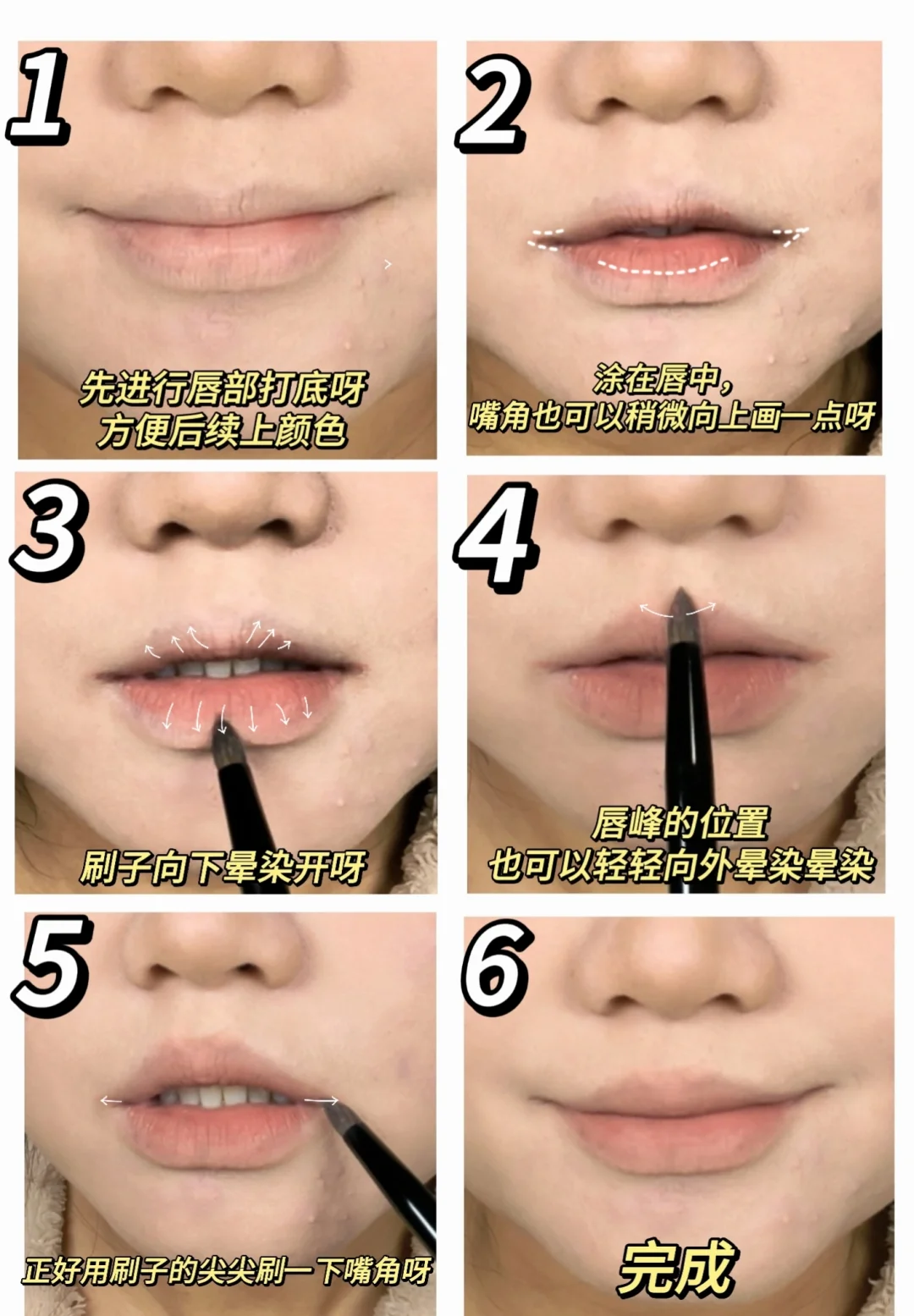 1

先进行唇部打底呀
方便后续上颜色

2

涂在唇中，
嘴角也可以稍微向上画一点呀

3

刷子向下晕染开呀

4

唇峰的位置
也可以轻轻向外晕染晕染

5

正好用刷子的尖尖刷一下嘴角呀

6

完成