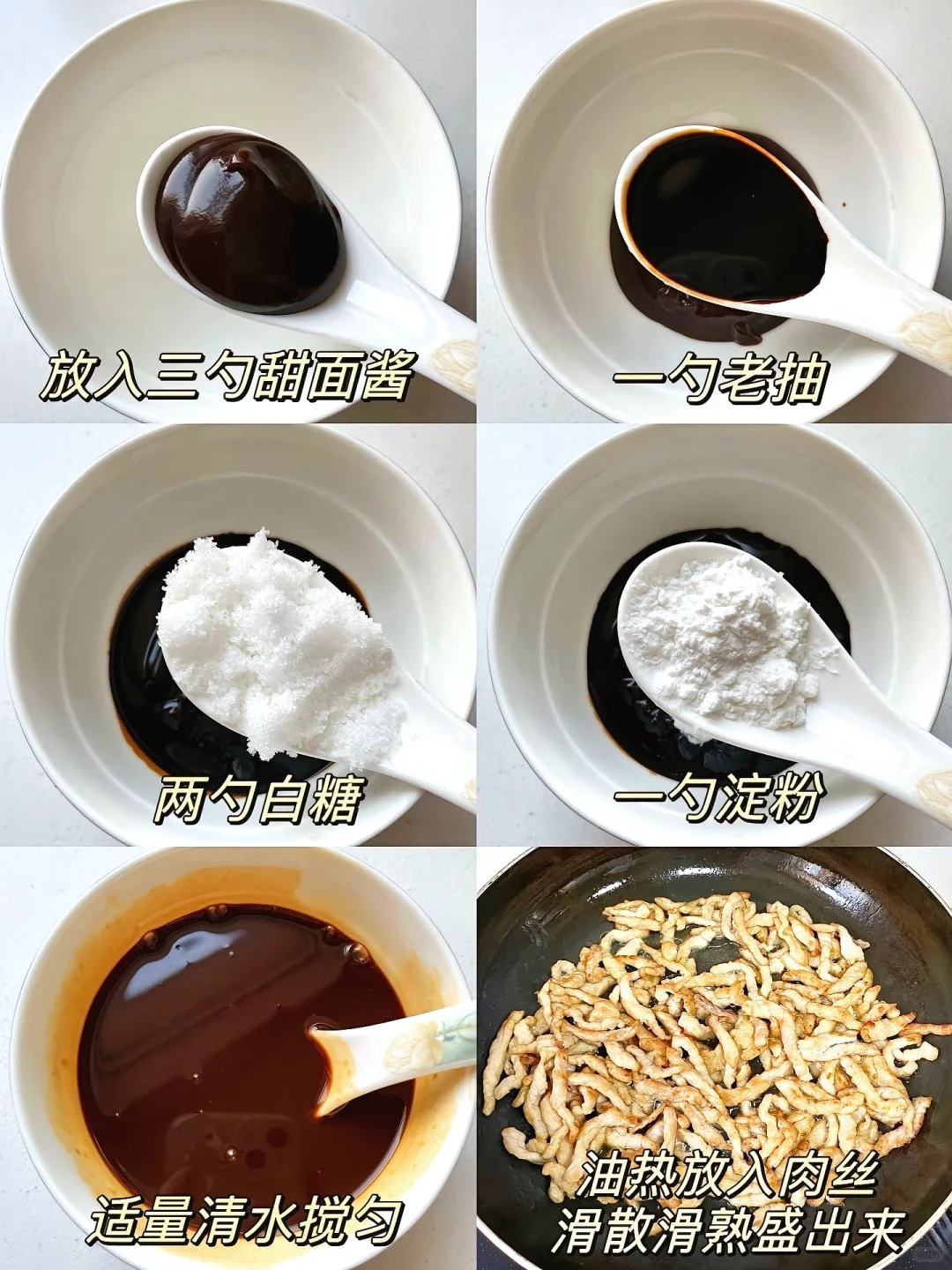 放入三勺甜面酱

一勺老抽

两勺白糖

一勺淀粉

适量清水搅匀

油热放入肉丝
滑散滑熟盛出来