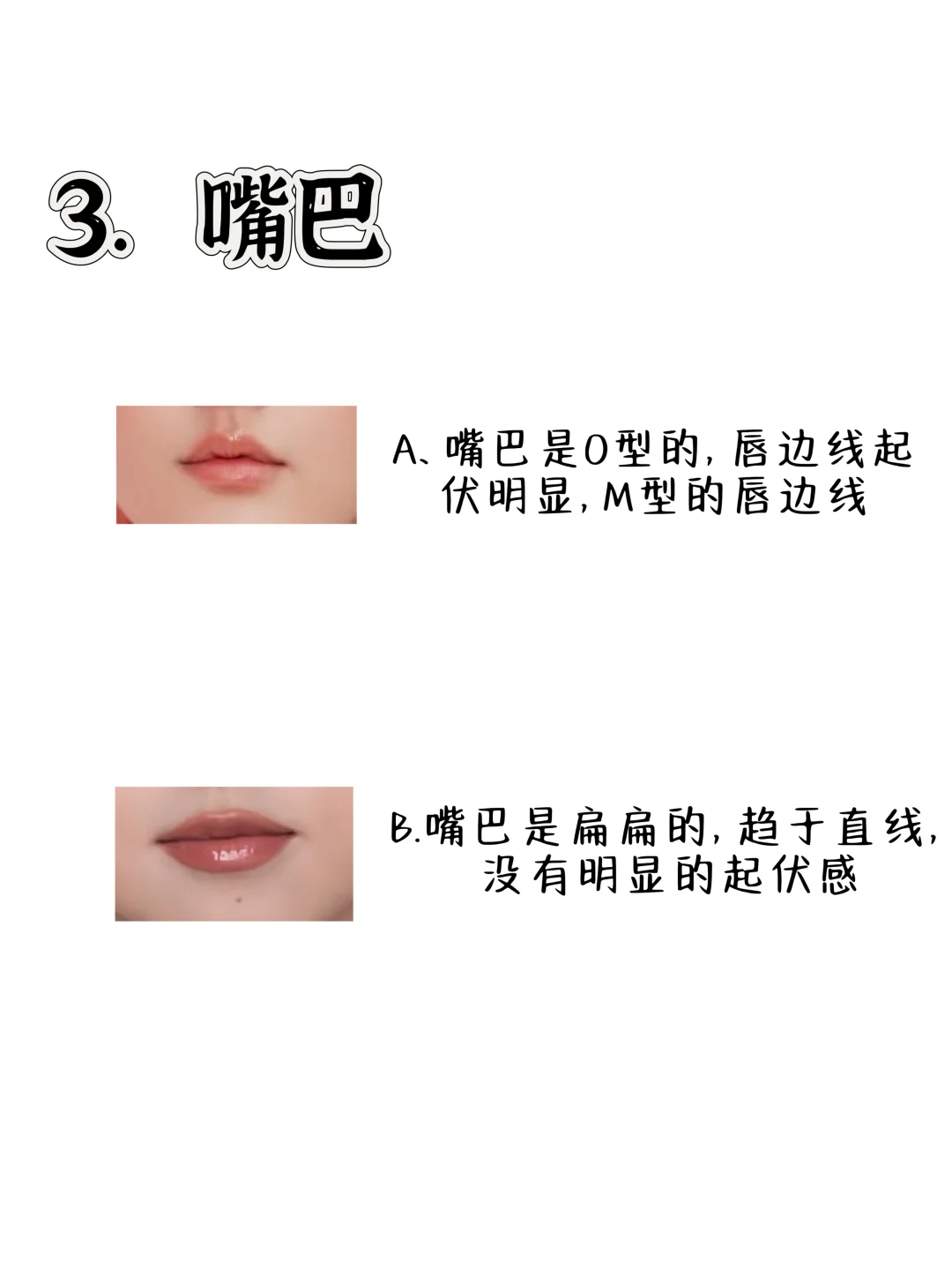 3. 嘴巴

A、嘴巴是O型的，唇边线起伏明显，M型的唇边线

B.嘴巴是扁扁的，趋于直线，没有明显的起伏感