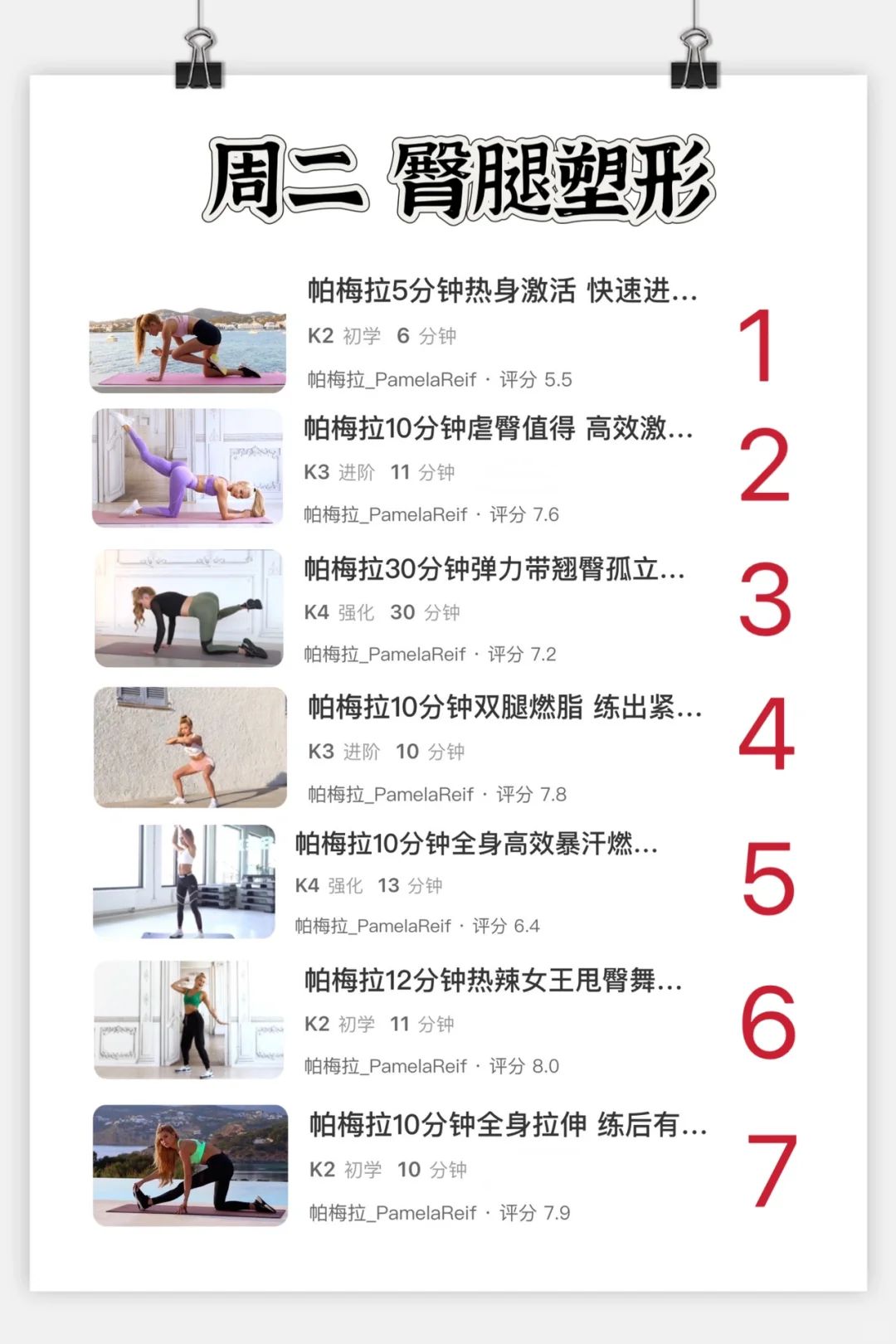 周二 臀腿塑形

帕梅拉5分钟热身激活 快速进...
K2 初学 6 分钟
帕梅拉_PamelaReif · 评分 5.5
1

帕梅拉10分钟虐臀值得 高效激...
K3 进阶 11 分钟
帕梅拉_PamelaReif · 评分 7.6
2

帕梅拉30分钟弹力带翘臀孤立...
K4 强化 30 分钟
帕梅拉_PamelaReif · 评分 7.2
3

帕梅拉10分钟双腿燃脂 练出紧...
K3 进阶 10 分钟
帕梅拉_PamelaReif · 评分 7.8
4

帕梅拉10分钟全身高效暴汗燃...
K4 强化 13 分钟
帕梅拉_PamelaReif · 评分 6.4
5

帕梅拉12分钟热辣女王甩臀舞...
K2 初学 11 分钟
帕梅拉_PamelaReif · 评分 8.0
6

帕梅拉10分钟全身拉伸 练后有...
K2 初学 10 分钟
帕梅拉_PamelaReif · 评分 7.9
7