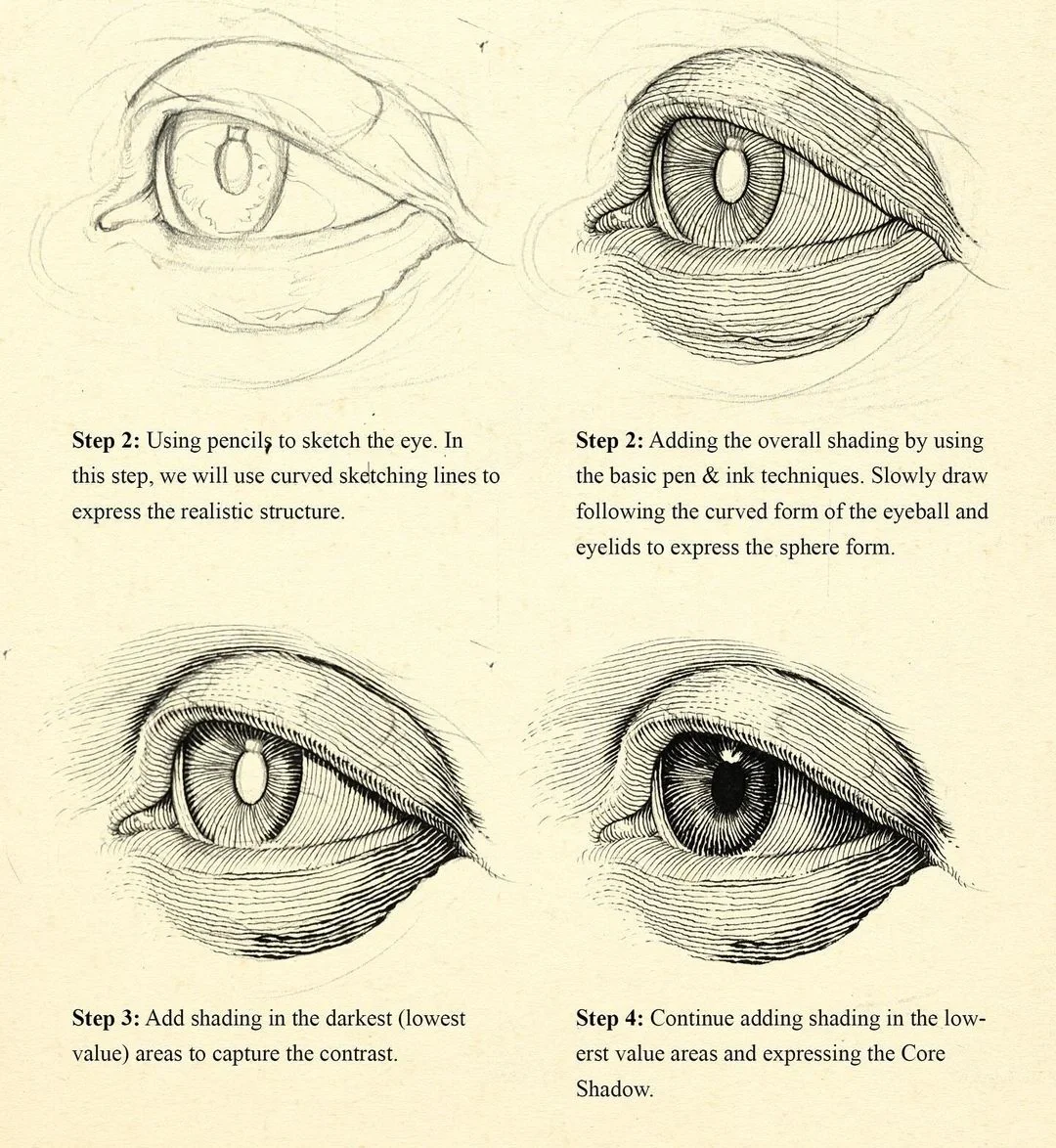 **Step 2:** Using pencils to sketch the eye. In this step, we will use curved sketching lines to express the realistic structure.

**Step 2:** Adding the overall shading by using the basic pen & ink techniques. Slowly draw following the curved form of the eyeball and eyelids to express the sphere form.

**Step 3:** Add shading in the darkest (lowest value) areas to capture the contrast.

**Step 4:** Continue adding shading in the lowerst value areas and expressing the Core Shadow.