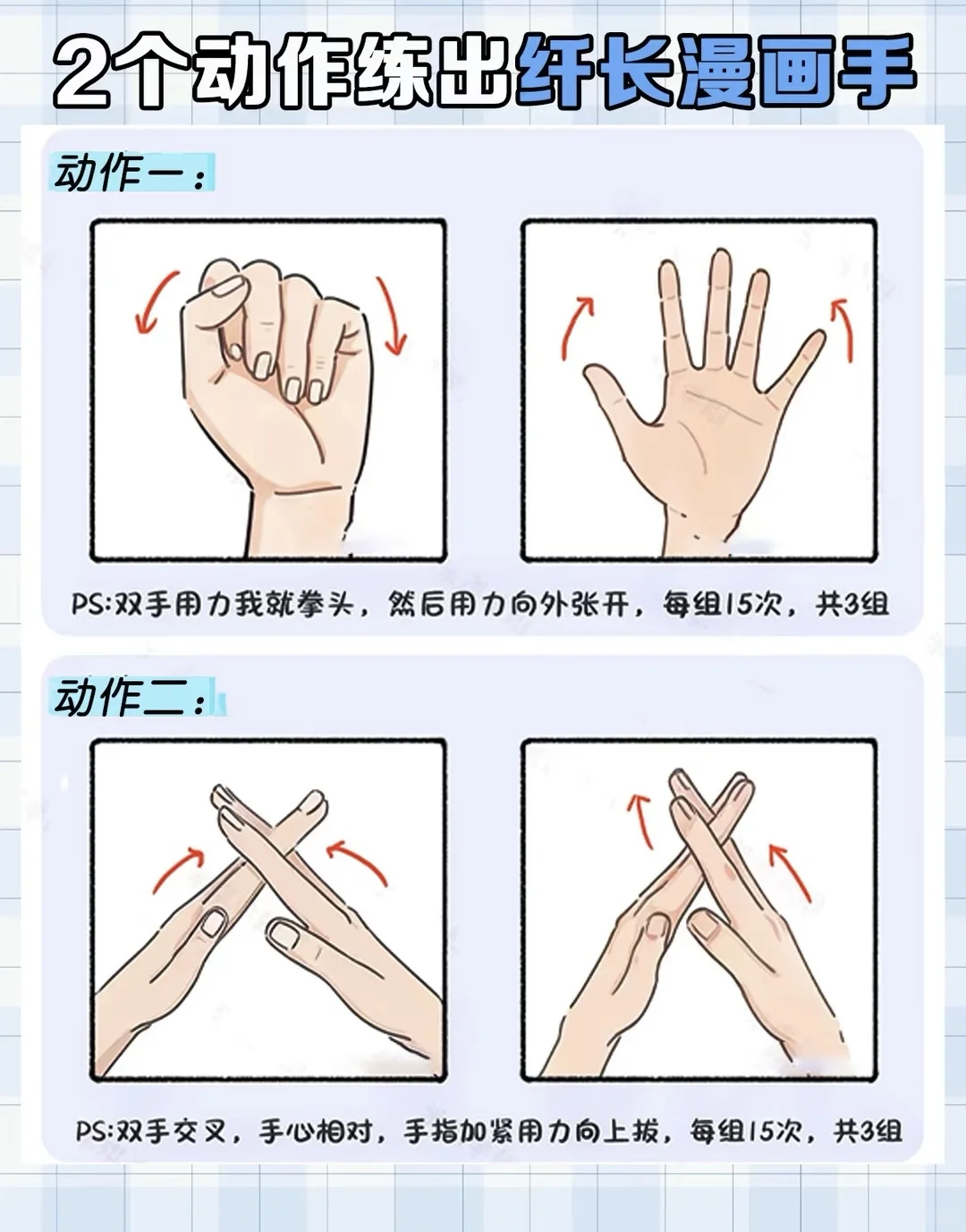 2个动作练出纤长漫画手

动作一：

PS:双手用力我就拳头，然后用力向外张开，每组15次，共3组

动作二：

PS:双手交叉，手心相对，手指加紧用力向上拔，每组15次，共3组