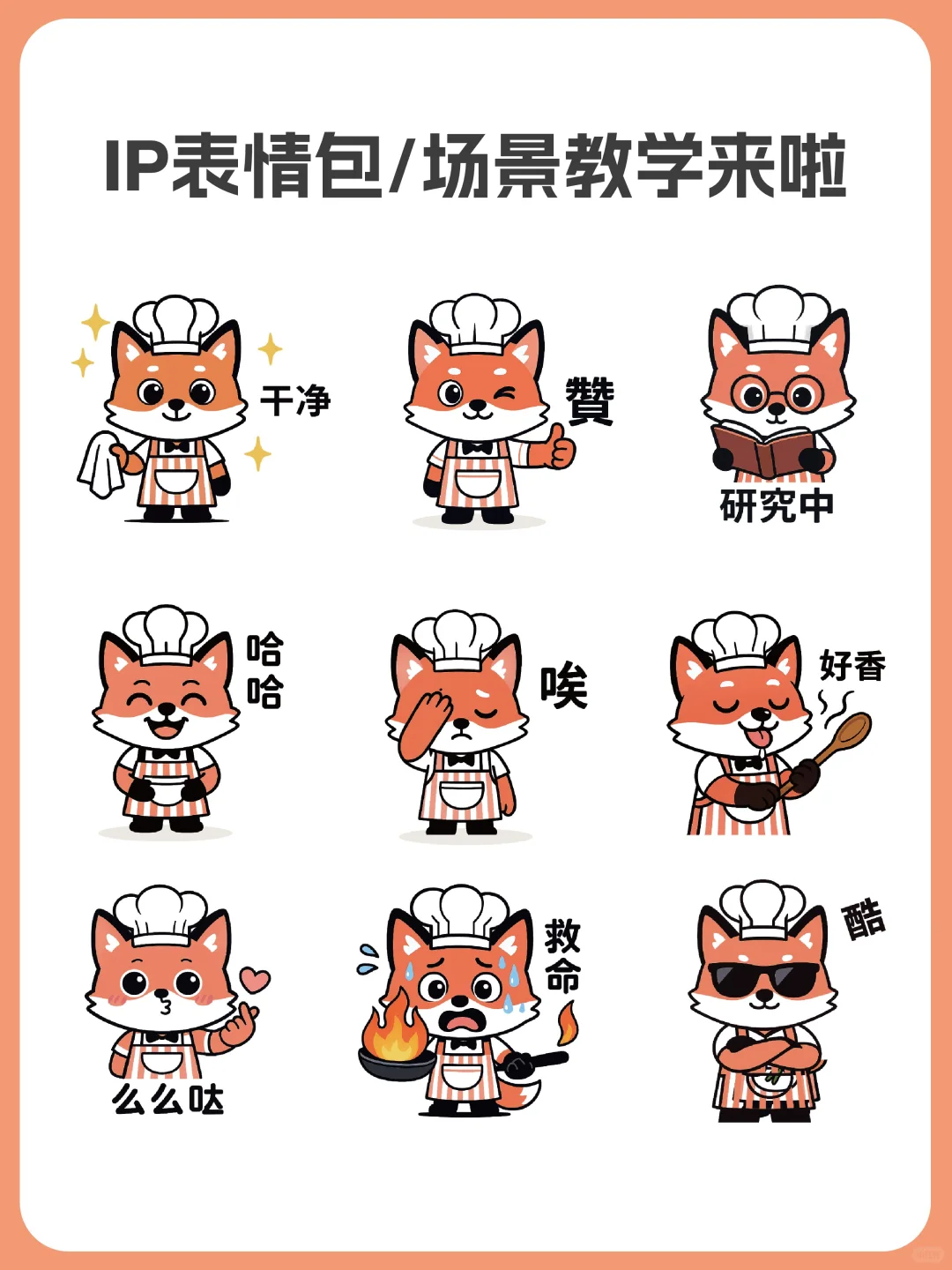 IP表情包/场景教学来啦

干净

赞

研究中

哈哈

唉

好香

么么哒

救命

酷