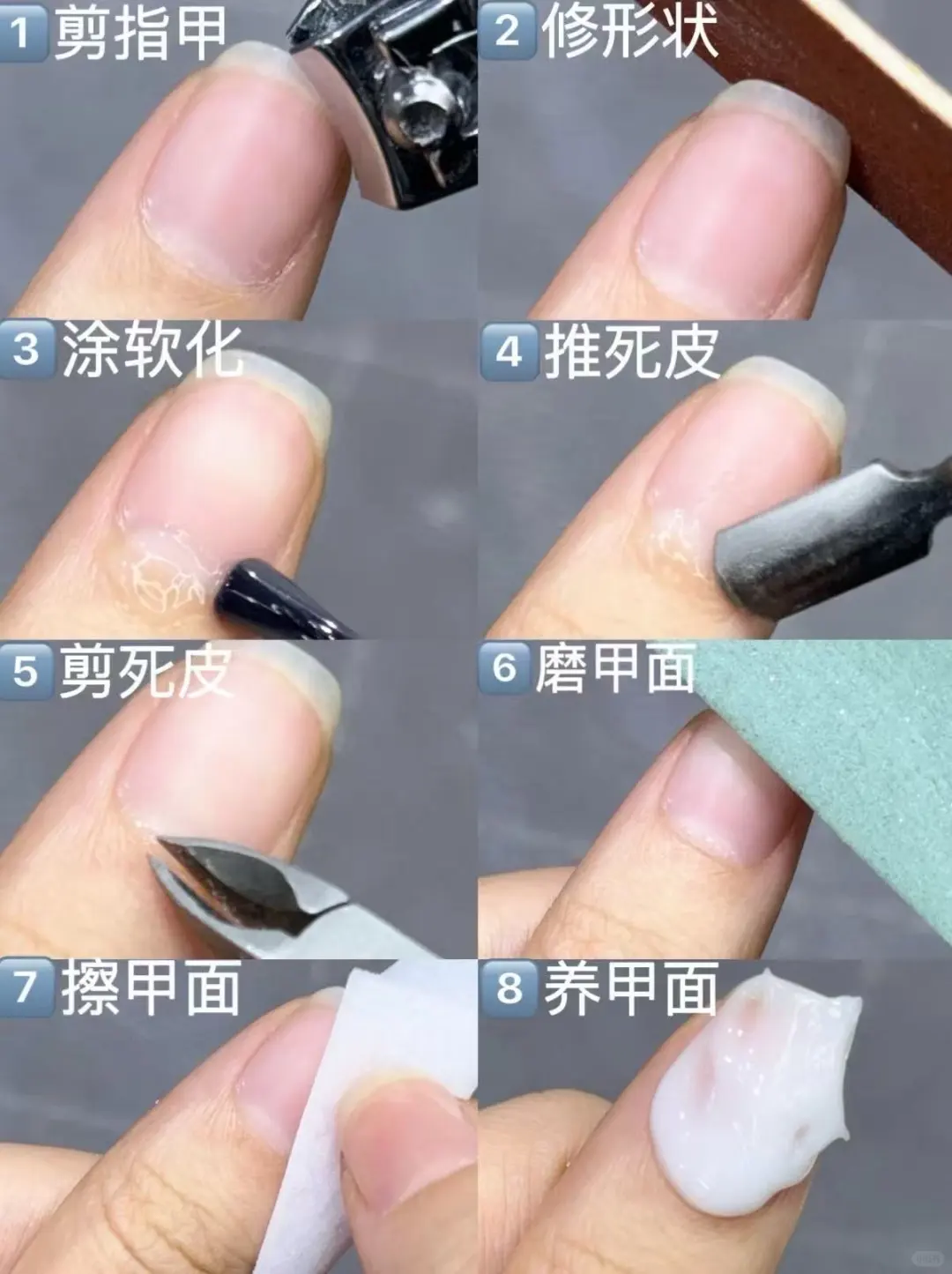 1 剪指甲

2 修形状

3 涂软化

4 推死皮

5 剪死皮

6 磨甲面

7 擦甲面

8 养甲面