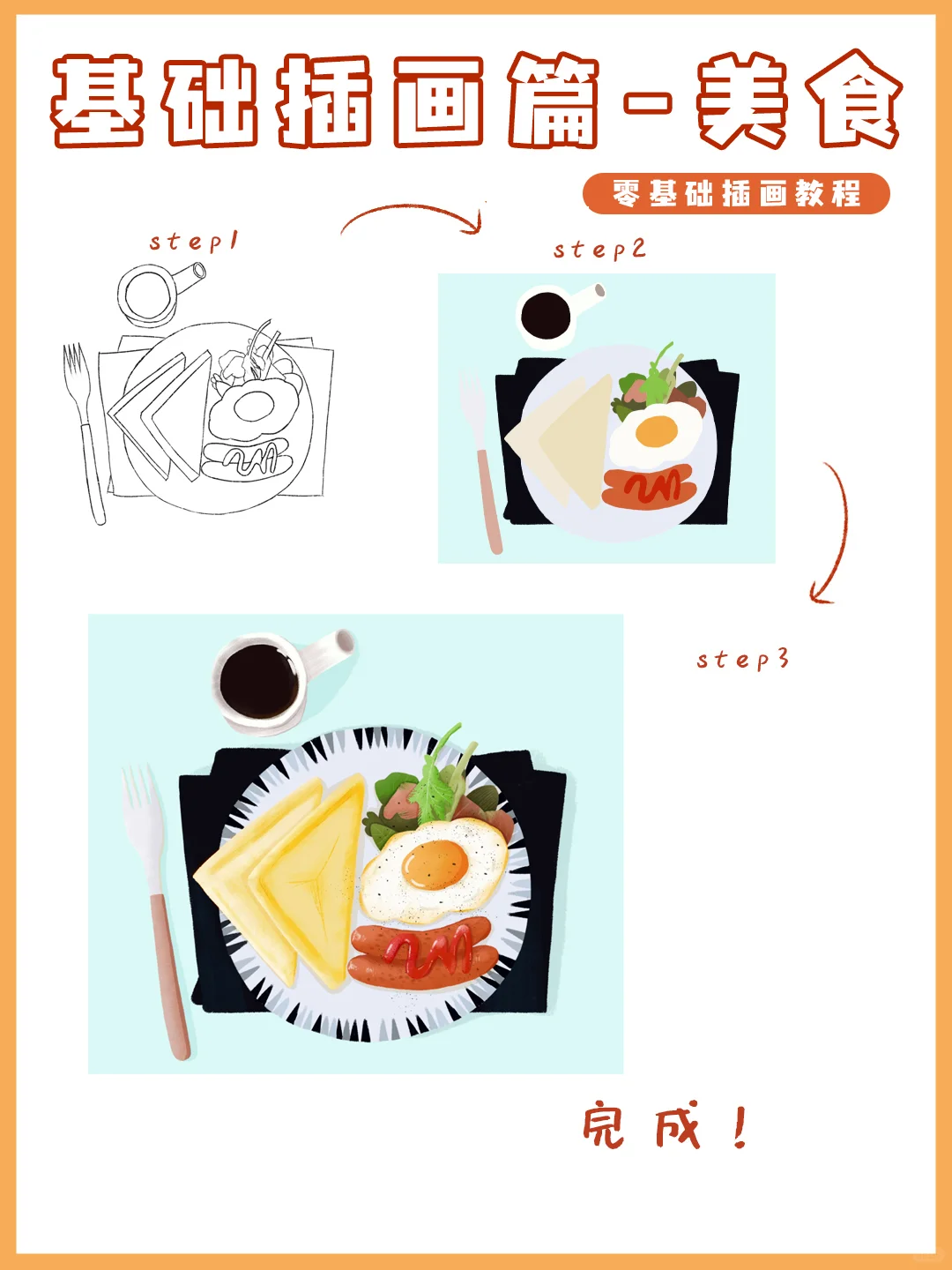 基础插画篇-美食

零基础插画教程

step1

step2

step3

完成！