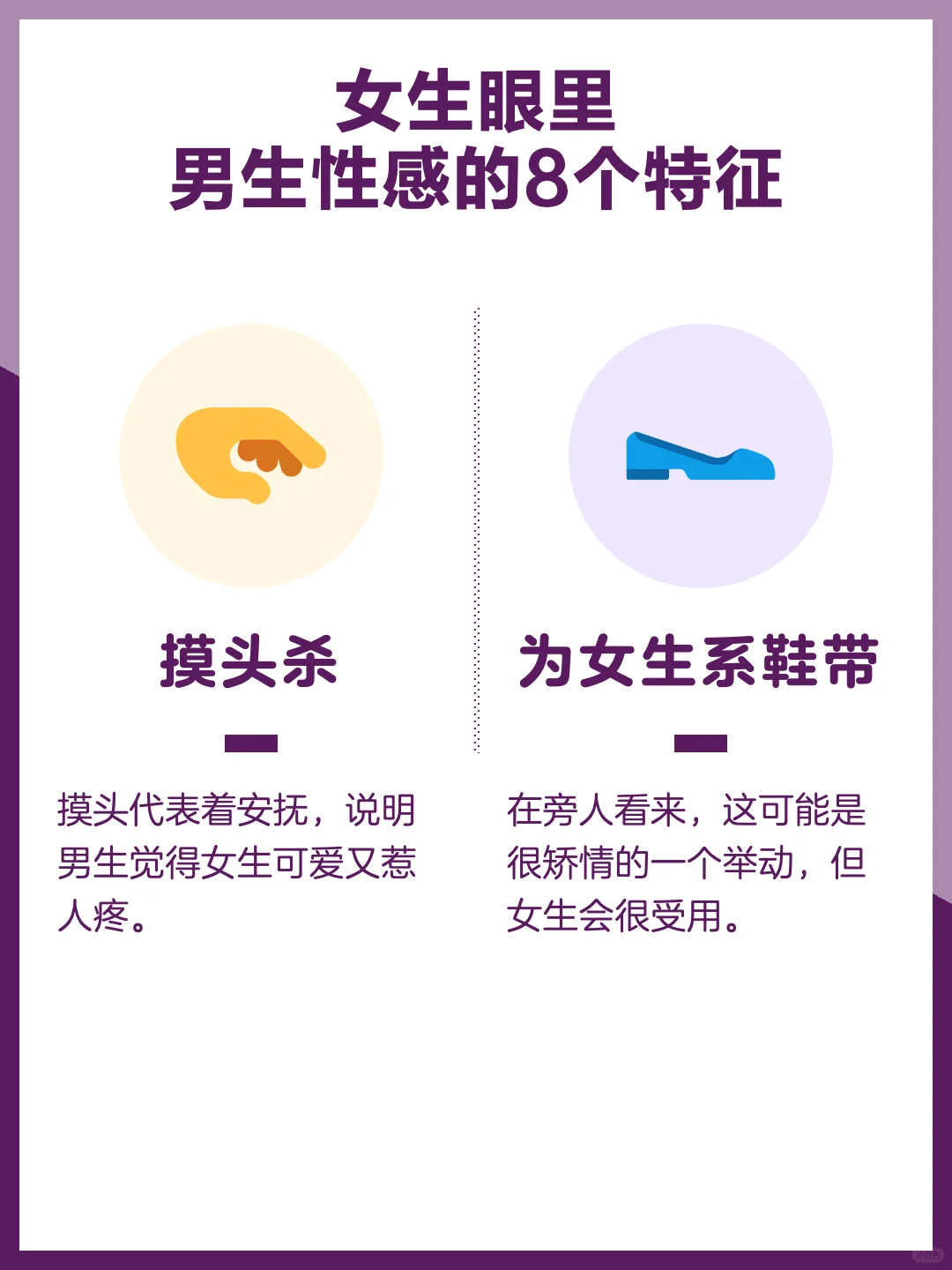 女生眼里
男生性感的8个特征

摸头杀

摸头代表着安抚，说明男生觉得女生可爱又惹人疼。

为女生系鞋带

在旁人看来，这可能是很矫情的一个举动，但女生会很受用。