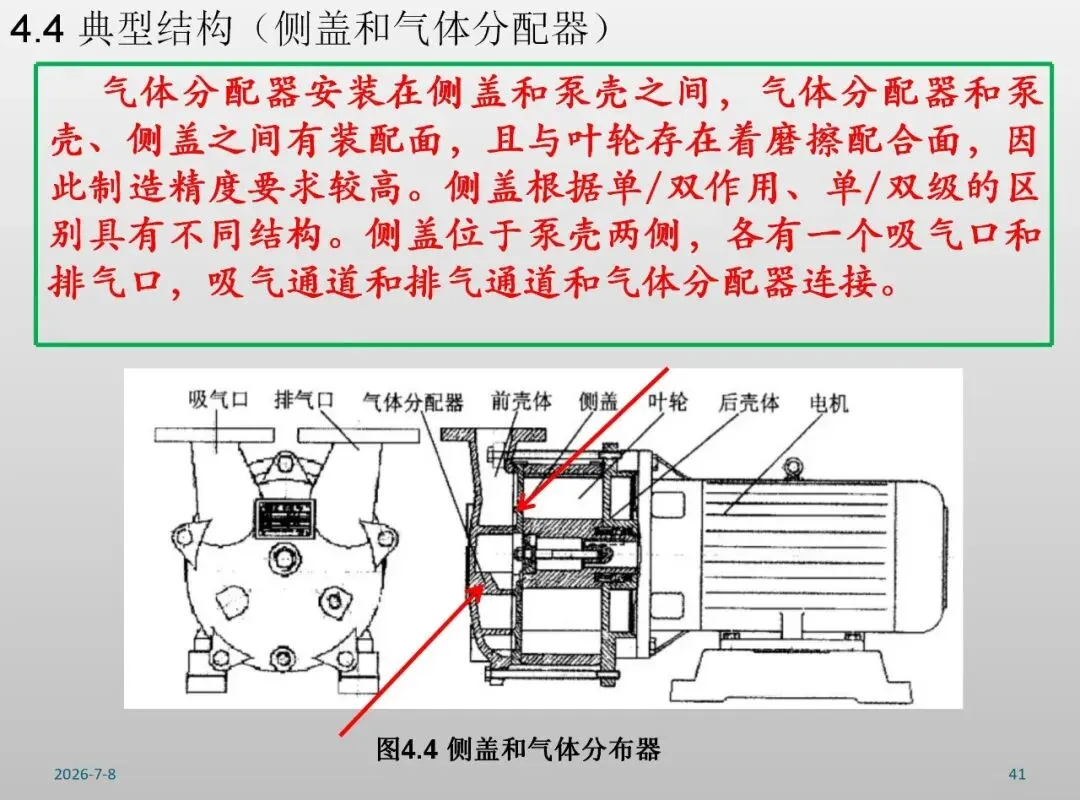 4.4 典型结构（侧盖和气体分配器）

气体分配器安装在侧盖和泵壳之间，气体分配器和泵壳、侧盖之间有装配面，且与叶轮存在着磨擦配合面，因此制造精度要求较高。侧盖根据单/双作用、单/双级的区别具有不同结构。侧盖位于泵壳两侧，各有一个吸气口和排气口，吸气通道和排气通道和气体分配器连接。

吸气口 排气口 气体分配器 前壳体 侧盖 叶轮 后壳体 电机

图4.4 侧盖和气体分布器

2026-7-8

41