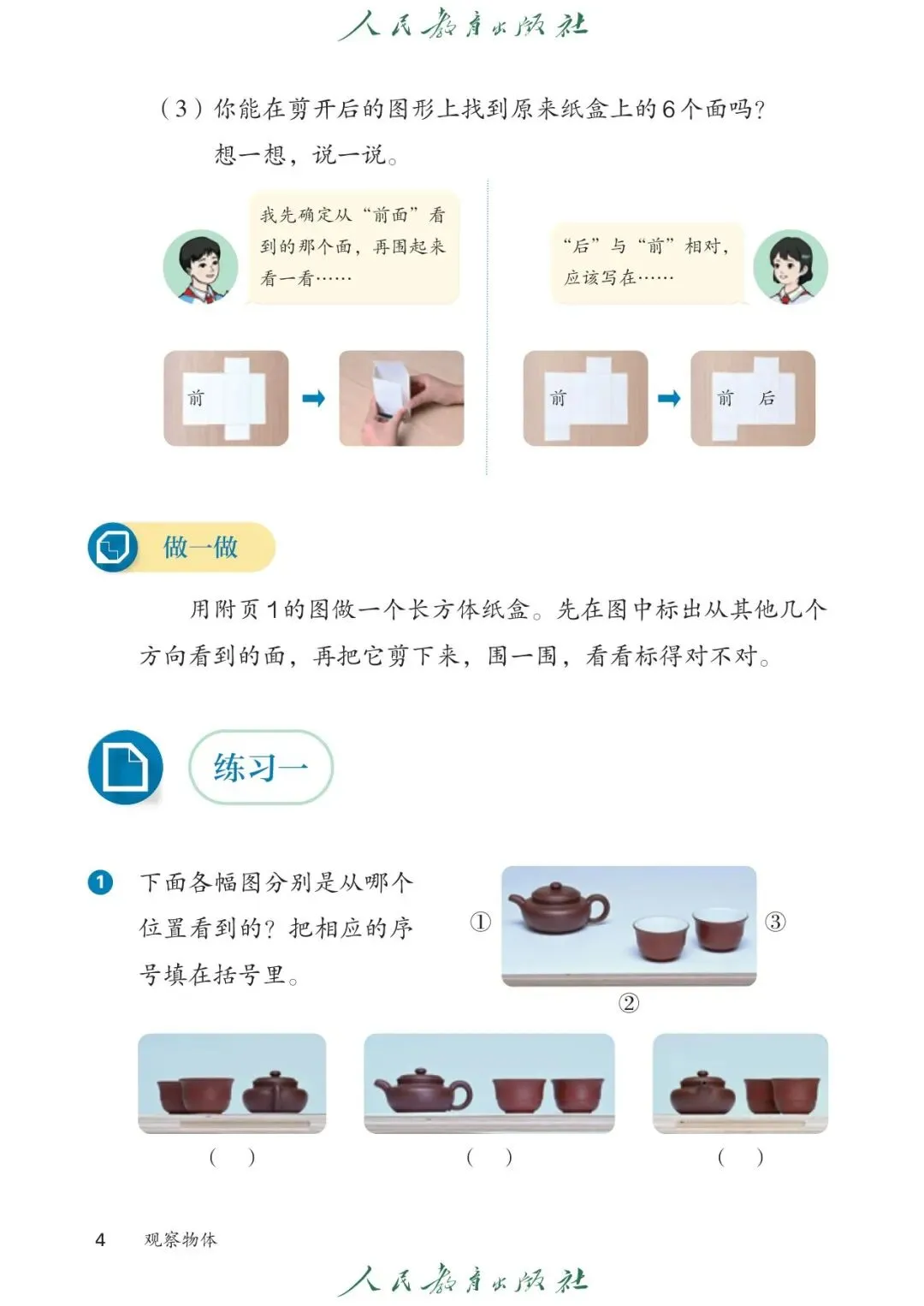 人民教育出版社

（3）你能在剪开后的图形上找到原来纸盒上的6个面吗？想一想，说一说。

我先确定从“前面”看到的那个面，再围起来看一看……

“后”与“前”相对，应该写在……

前

前

前　后

做一做

用附页1的图做一个长方体纸盒。先在图中标出从其他几个方向看到的面，再把它剪下来，围一围，看看标得对不对。

练习一

1 下面各幅图分别是从哪个位置看到的？把相应的序号填在括号里。

①

③

②

（　）　（　）　（　）

4　观察物体

人民教育出版社