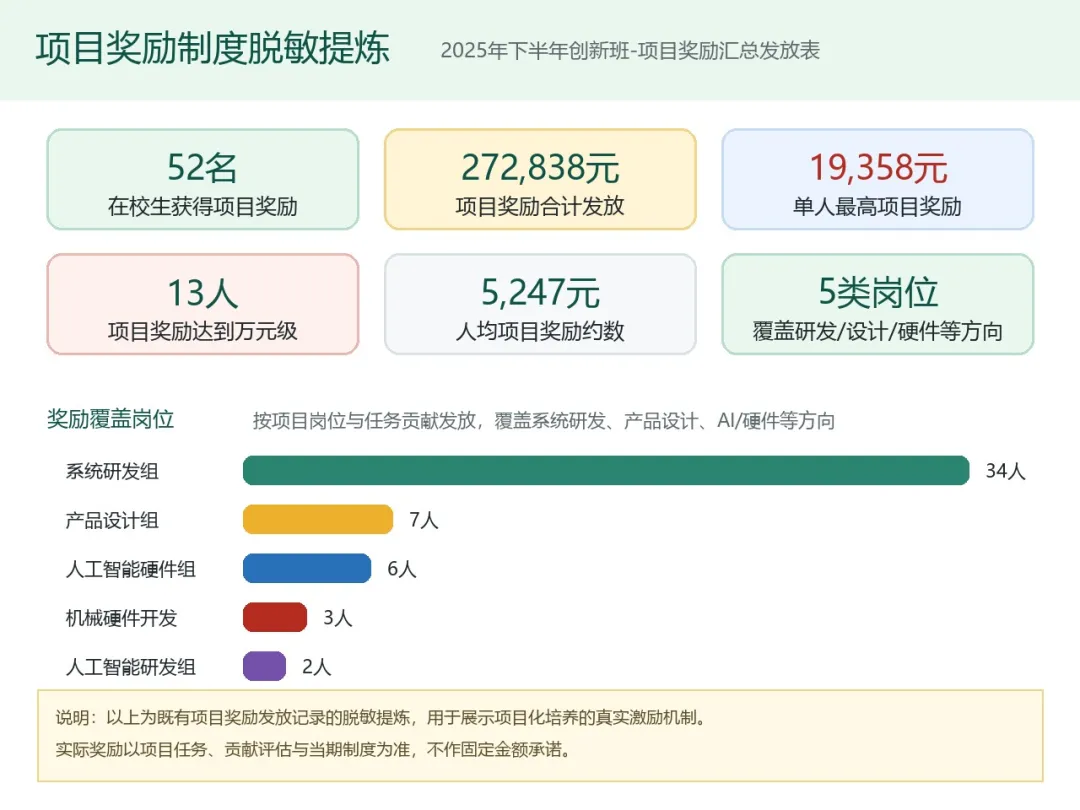 项目奖励制度脱敏提炼

2025年下半年创新班-项目奖励汇总发放表

52名
在校生获得项目奖励

272,838元
项目奖励合计发放

19,358元
单人最高项目奖励

13人
项目奖励达到万元级

5,247元
人均项目奖励约数

5类岗位
覆盖研发/设计/硬件等方向

奖励覆盖岗位

按项目岗位与任务贡献发放，覆盖系统研发、产品设计、AI/硬件等方向

系统研发组 34人

产品设计组 7人

人工智能硬件组 6人

机械硬件开发 3人

人工智能研发组 2人

说明：以上为既有项目奖励发放记录的脱敏提炼，用于展示项目化培养的真实激励机制。
实际奖励以项目任务、贡献评估与当期制度为准，不作固定金额承诺。