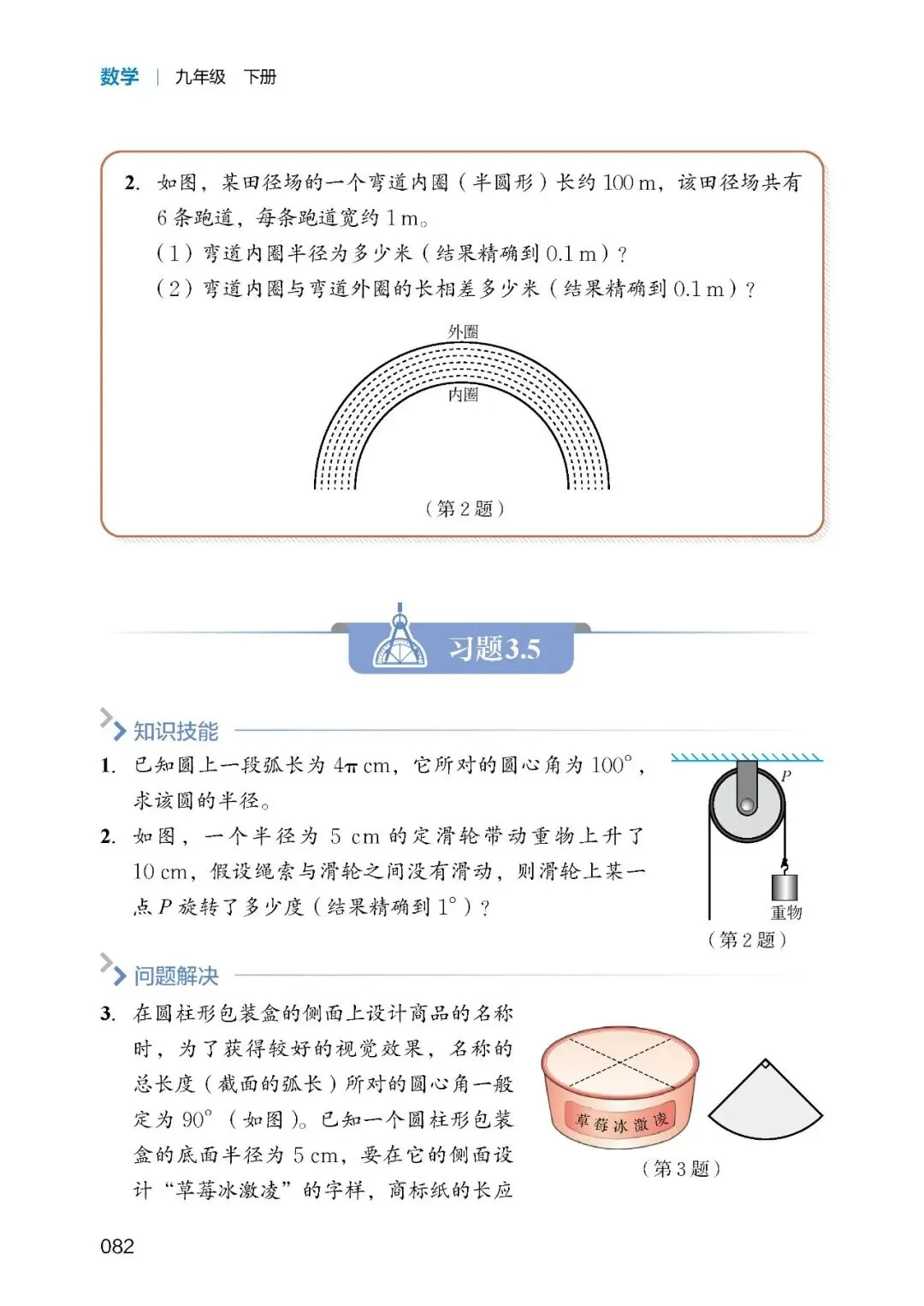 数学 | 九年级 下册

2. 如图，某田径场的一个弯道内圈（半圆形）长约 100 m，该田径场共有 6 条跑道，每条跑道宽约 1 m。

（1）弯道内圈半径为多少米（结果精确到 0.1 m）？

（2）弯道内圈与弯道外圈的长相差多少米（结果精确到 0.1 m）？

外圈

内圈

（第 2 题）

习题3.5

知识技能

1. 已知圆上一段弧长为 $4\pi$ cm，它所对的圆心角为 $100^\circ$，求该圆的半径。

2. 如图，一个半径为 5 cm 的定滑轮带动重物上升了 10 cm，假设绳索与滑轮之间没有滑动，则滑轮上某一点 $P$ 旋转了多少度（结果精确到 $1^\circ$）？

$P$

重物

（第 2 题）

问题解决

3. 在圆柱形包装盒的侧面上设计商品的名称时，为了获得较好的视觉效果，名称的总长度（截面的弧长）所对的圆心角一般定为 $90^\circ$（如图）。已知一个圆柱形包装盒的底面半径为 5 cm，要在它的侧面设计“草莓冰激凌”的字样，商标纸的长应

草莓冰激凌

（第 3 题）

082