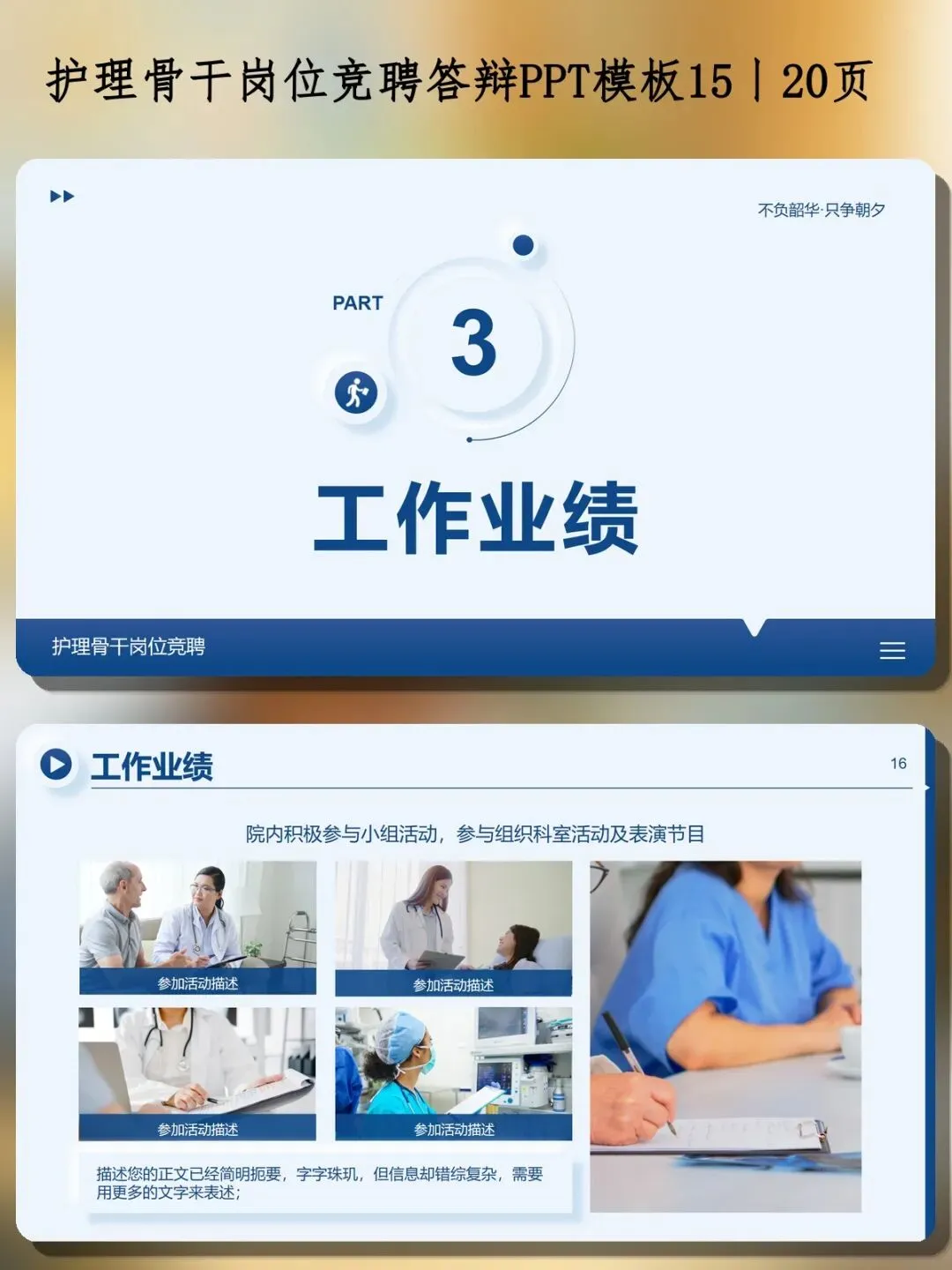 护理骨干岗位竞聘答辩PPT模板15丨20页

不负韶华·只争朝夕

PART

3

工作业绩

护理骨干岗位竞聘

工作业绩

16

院内积极参与小组活动，参与组织科室活动及表演节目

参加活动描述

参加活动描述

参加活动描述

参加活动描述

描述您的正文已经简明扼要，字字珠玑，但信息却错综复杂，需要用更多的文字来表述；