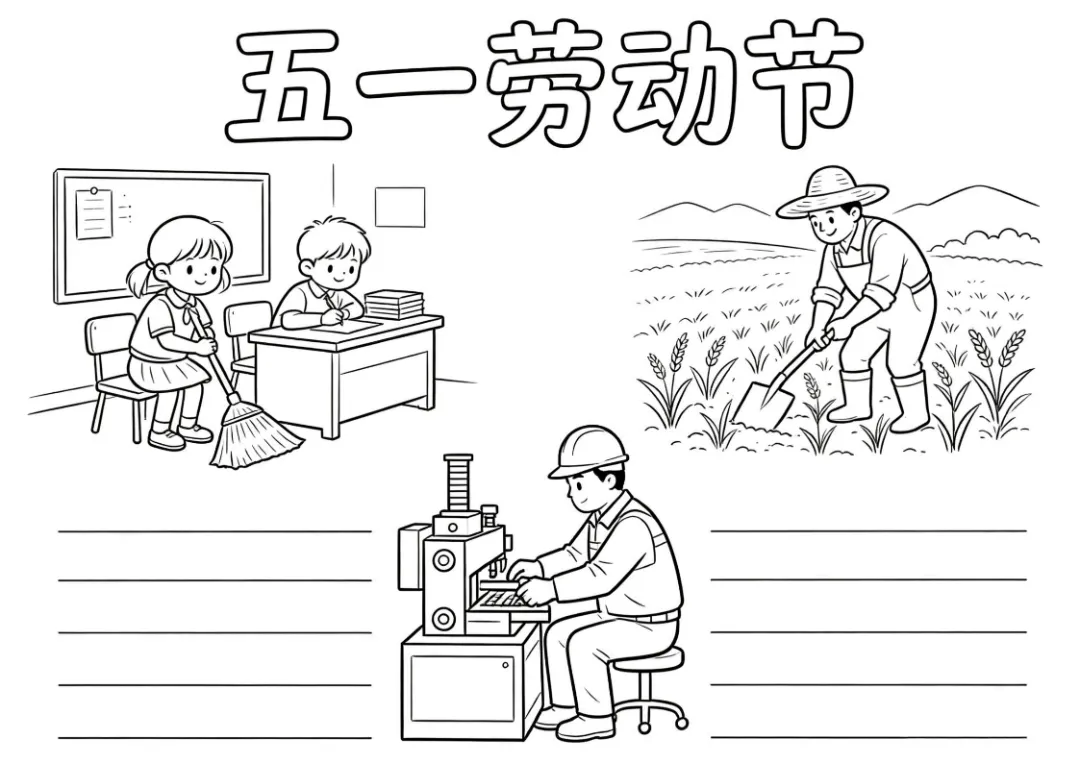 五一劳动节