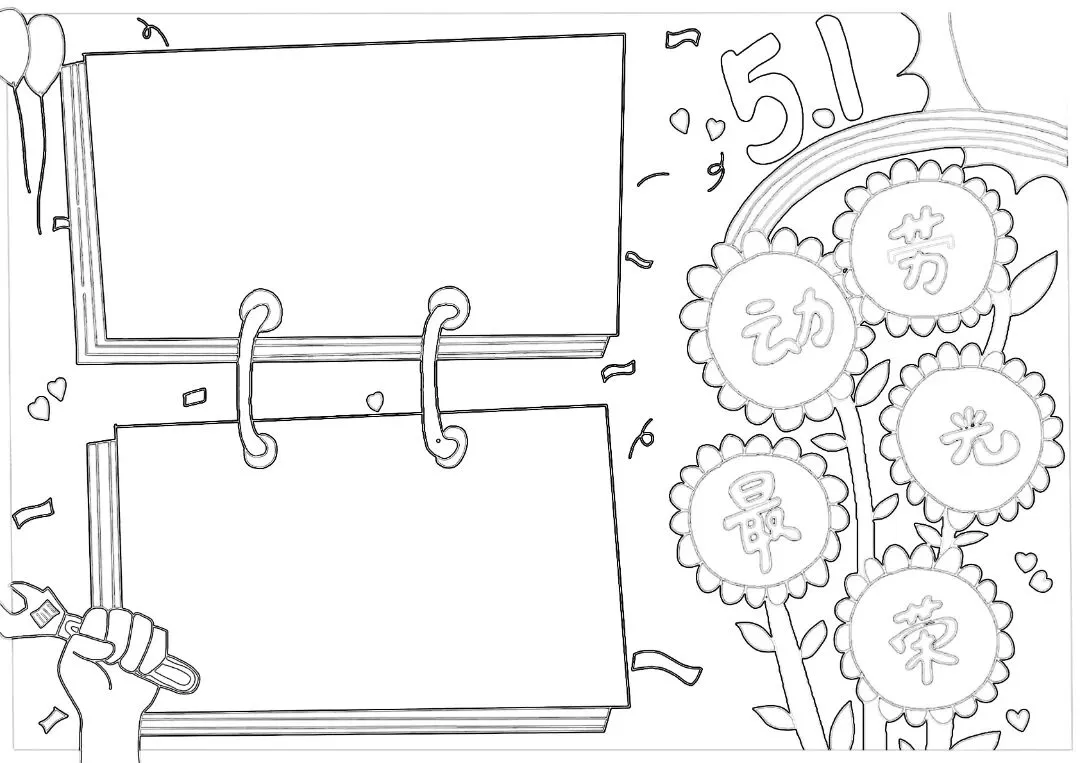 5.1

劳动最光荣