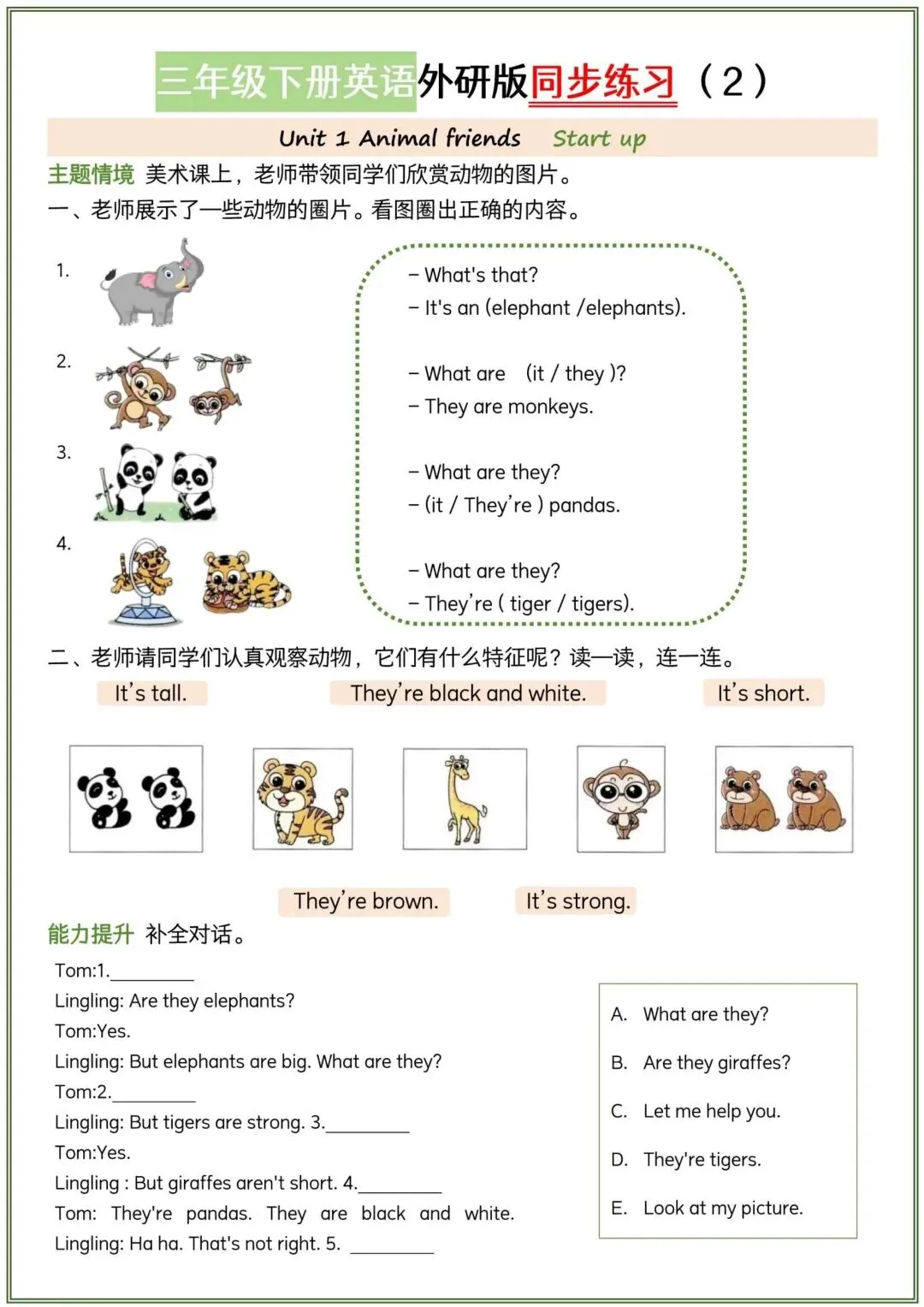 三年级下册英语外研版同步练习（2）

Unit 1 Animal friends Start up

主题情境 美术课上，老师带领同学们欣赏动物的图片。

一、老师展示了一些动物的圈片。看图圈出正确的内容。

1.
2.
3.
4.

– What's that?
– It's an (elephant /elephants).

– What are (it / they )?
– They are monkeys.

– What are they?
– (it / They're ) pandas.

– What are they?
– They're ( tiger / tigers).

二、老师请同学们认真观察动物，它们有什么特征呢？读一读，连一连。

It's tall.    They're black and white.    It's short.

They're brown.    It's strong.

能力提升 补全对话。

Tom:1.________
Lingling: Are they elephants?
Tom:Yes.
Lingling: But elephants are big. What are they?
Tom:2.________
Lingling: But tigers are strong. 3.________
Tom:Yes.
Lingling : But giraffes aren't short. 4.________
Tom: They're pandas. They are black and white.
Lingling: Ha ha. That's not right. 5. ________

A. What are they?
B. Are they giraffes?
C. Let me help you.
D. They're tigers.
E. Look at my picture.