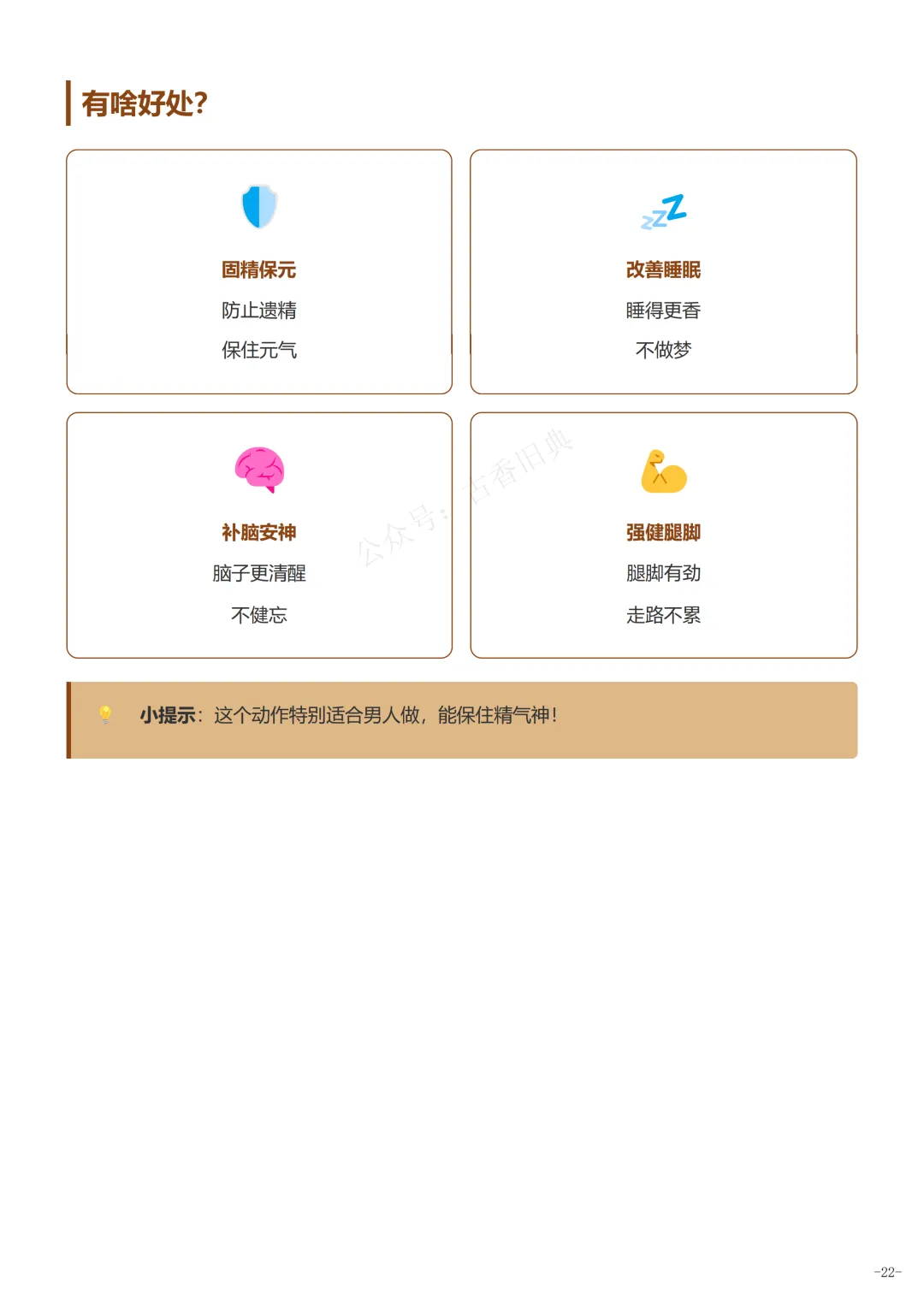 有啥好处?

固精保元
防止遗精
保住元气

改善睡眠
睡得更香
不做梦

补脑安神
脑子更清醒
不健忘

强健腿脚
腿脚有劲
走路不累

小提示：这个动作特别适合男人做，能保住精气神！

-22-

公众号：古香旧典