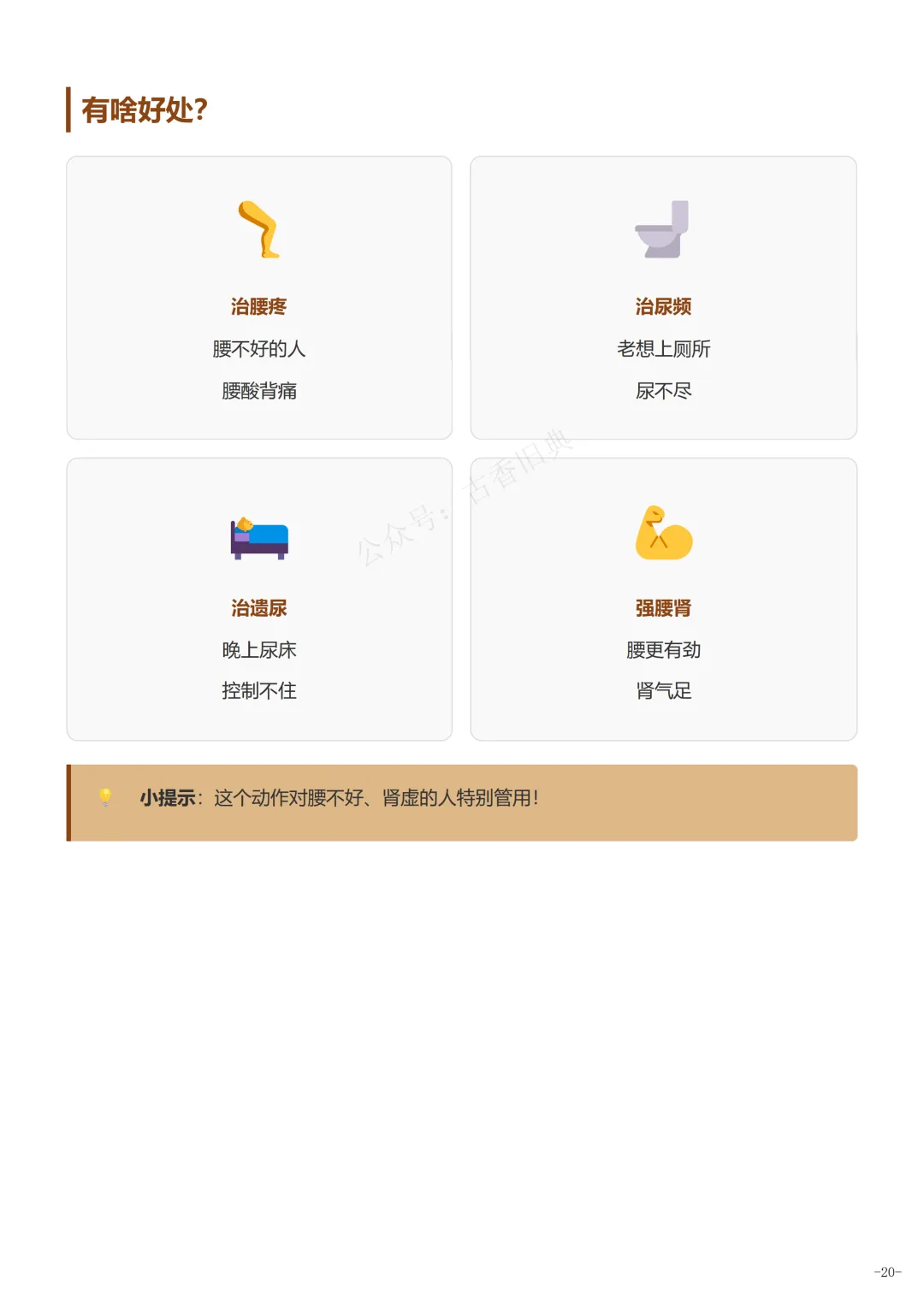 有啥好处?

治腰疼

腰不好的人

腰酸背痛

治尿频

老想上厕所

尿不尽

治遗尿

晚上尿床

控制不住

强腰肾

腰更有劲

肾气足

小提示:这个动作对腰不好、肾虚的人特别管用!

-20-

公众号:古香旧典