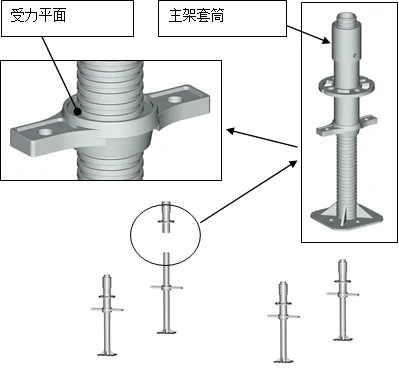 受力平面

主架套筒