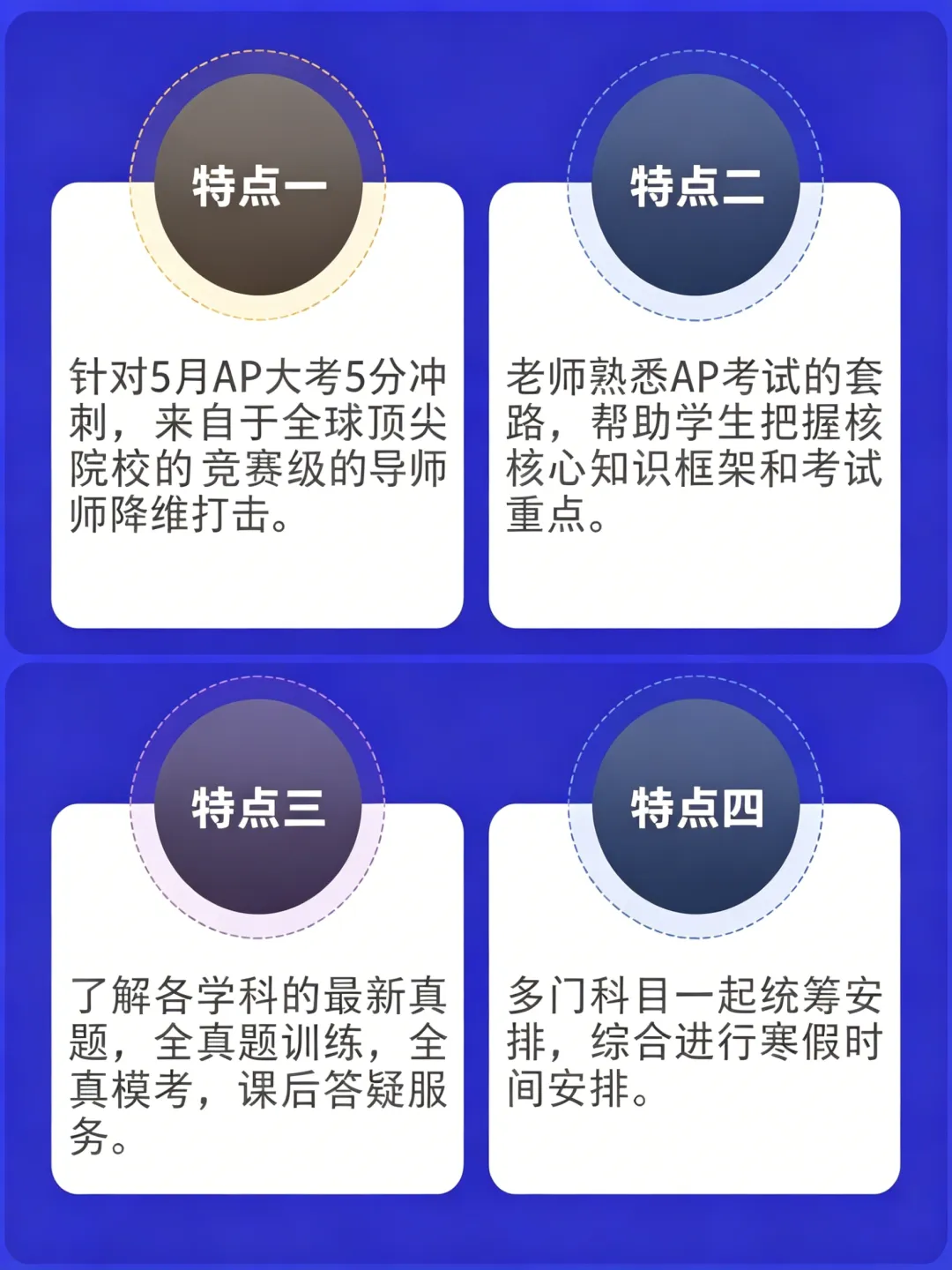 特点一

针对5月AP大考5分冲刺，来自于全球顶尖院校的竞赛级的导师师降维打击。

特点二

老师熟悉AP考试的套路，帮助学生把握核核心知识框架和考试重点。

特点三

了解各学科的最新真题，全真题训练，全真模考，课后答疑服务。

特点四

多门科目一起统筹安排，综合进行寒假时间安排。