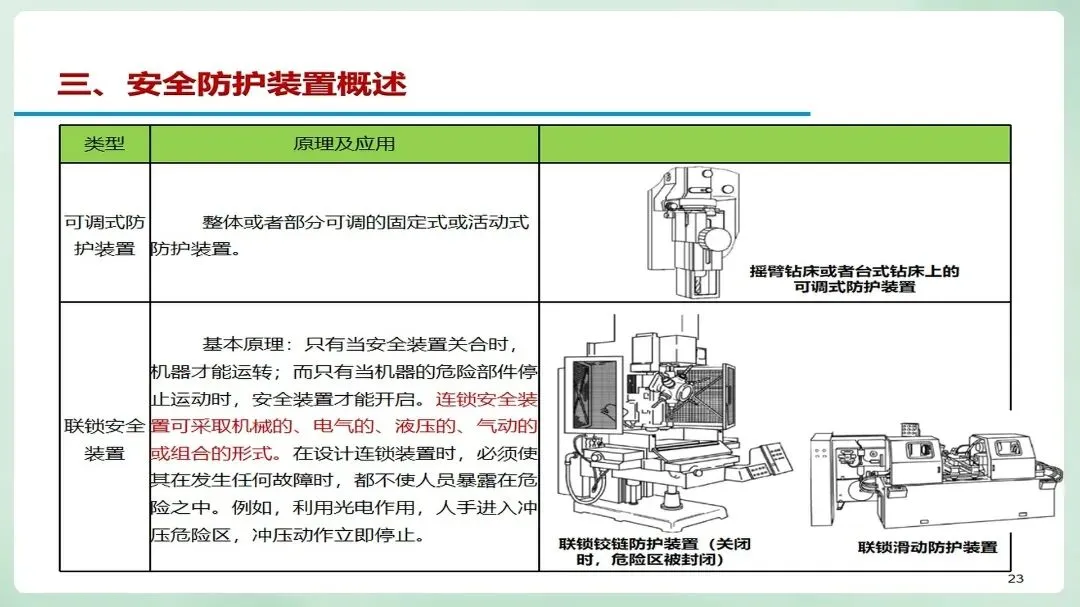 三、安全防护装置概述

| 类型 | 原理及应用 | |
|---|---|---|
| 可调式防护装置 | 整体或者部分可调的固定式或活动式防护装置。 | 摇臂钻床或者台式钻床上的可调式防护装置 |
| 联锁安全装置 | 基本原理：只有当安全装置关合时，机器才能运转；而只有当机器的危险部件停止运动时，安全装置才能开启。连锁安全装置可采取机械的、电气的、液压的、气动的或组合的形式。在设计连锁装置时，必须使其在发生任何故障时，都不使人员暴露在危险之中。例如，利用光电作用，人手进入冲压危险区，冲压动作立即停止。 | 联锁铰链防护装置（关闭时，危险区被封闭） 联锁滑动防护装置 |

23