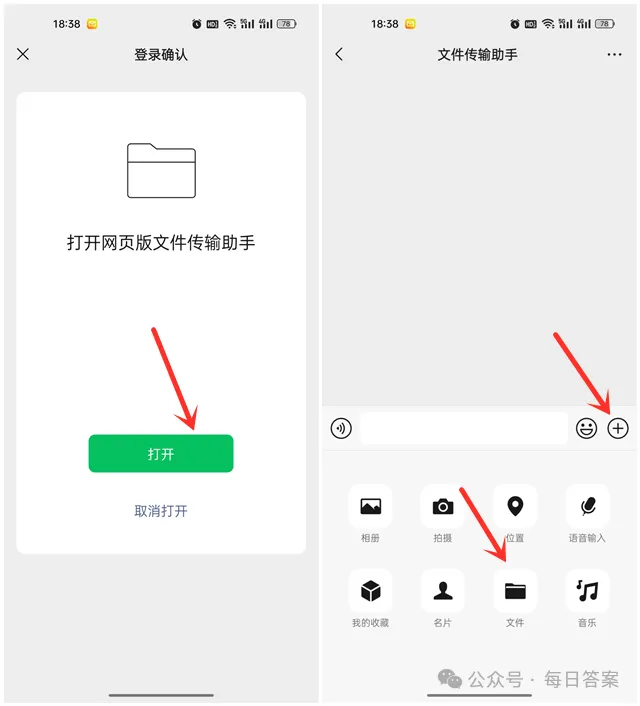 18:38 78

登录确认

打开网页版文件传输助手

打开

取消打开

18:38 78

文件传输助手

相册

拍摄

位置

语音输入

我的收藏

名片

文件

音乐

公众号 · 每日答案