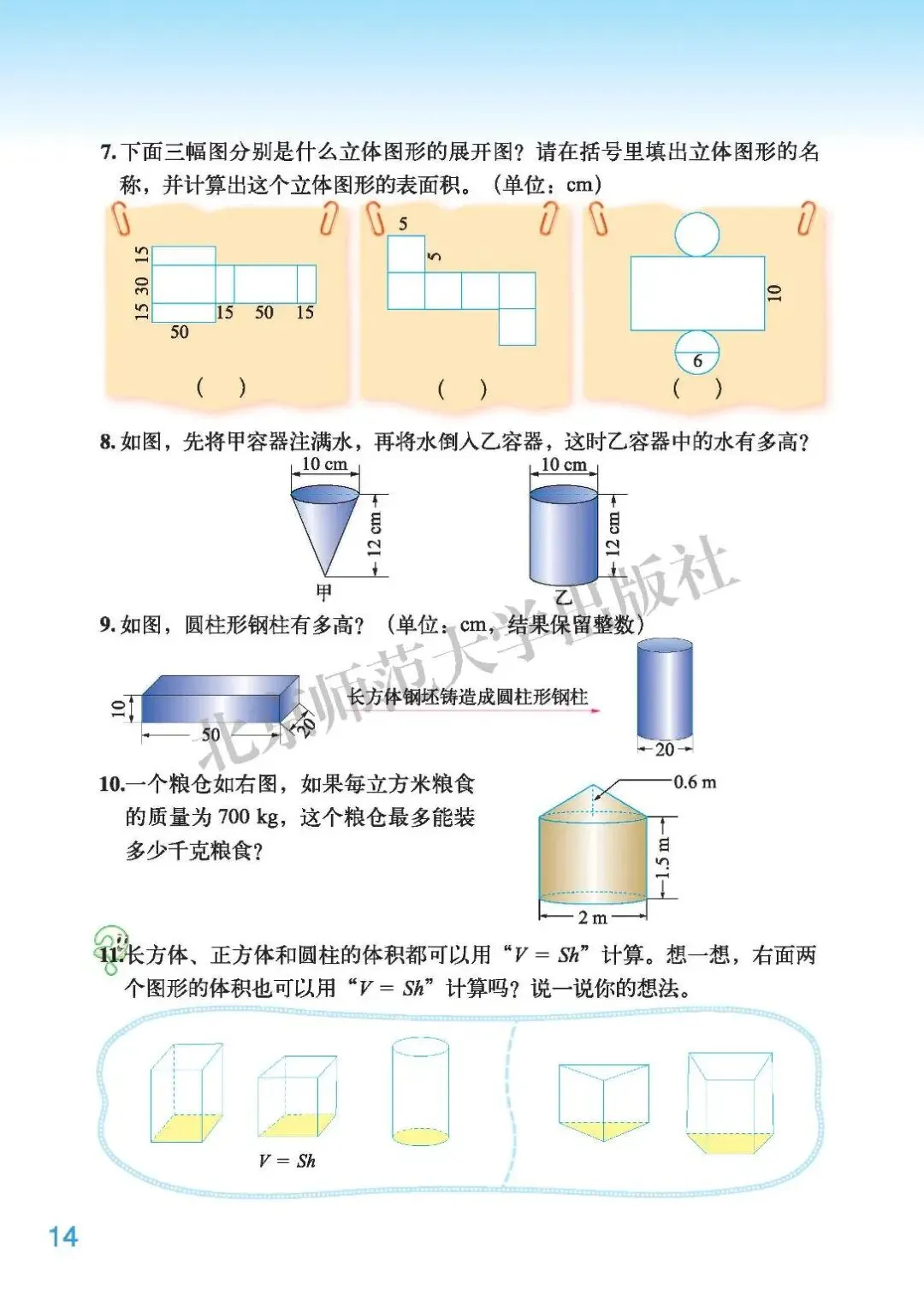 7. 下面三幅图分别是什么立体图形的展开图？请在括号里填出立体图形的名称，并计算出这个立体图形的表面积。（单位：cm）

15
30
15
15
50
15
50
（　）

5
5
（　）

10
6
（　）

8. 如图，先将甲容器注满水，再将水倒入乙容器，这时乙容器中的水有多高？

10 cm
12 cm
甲
10 cm
12 cm
乙

9. 如图，圆柱形钢柱有多高？（单位：cm，结果保留整数）

10
50
20
长方体钢坯铸造成圆柱形钢柱
20

北京师范大学出版社

10. 一个粮仓如右图，如果每立方米粮食的质量为 700 kg，这个粮仓最多能装多少千克粮食？

0.6 m
1.5 m
2 m

11. 长方体、正方体和圆柱的体积都可以用“$V = Sh$”计算。想一想，右面两个图形的体积也可以用“$V = Sh$”计算吗？说一说你的想法。

$V = Sh$

14